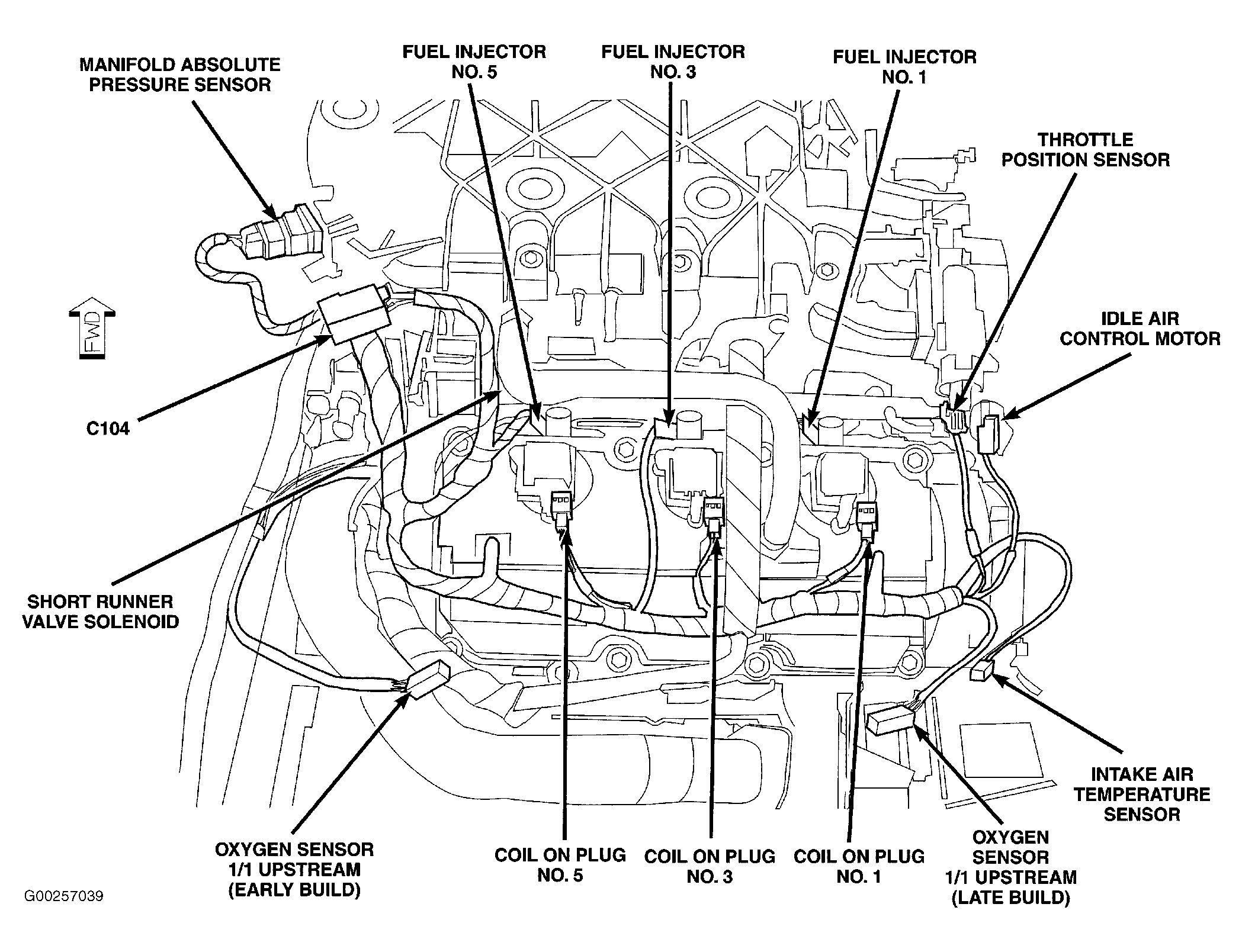 MANIFOLD ABSOLUTE PRESSURE SENSOR

FUEL INJECTOR NO. 5

FUEL INJECTOR NO. 3

FUEL INJECTOR NO. 1

THROTTLE POSITION SENSOR

FWD

IDLE AIR CONTROL MOTOR

C104

SHORT RUNNER VALVE SOLENOID

INTAKE AIR TEMPERATURE SENSOR

OXYGEN SENSOR 1/1 UPSTREAM (EARLY BUILD)

COIL ON PLUG NO. 5

COIL ON PLUG NO. 3

COIL ON PLUG NO. 1

OXYGEN SENSOR 1/1 UPSTREAM (LATE BUILD)

G00257039