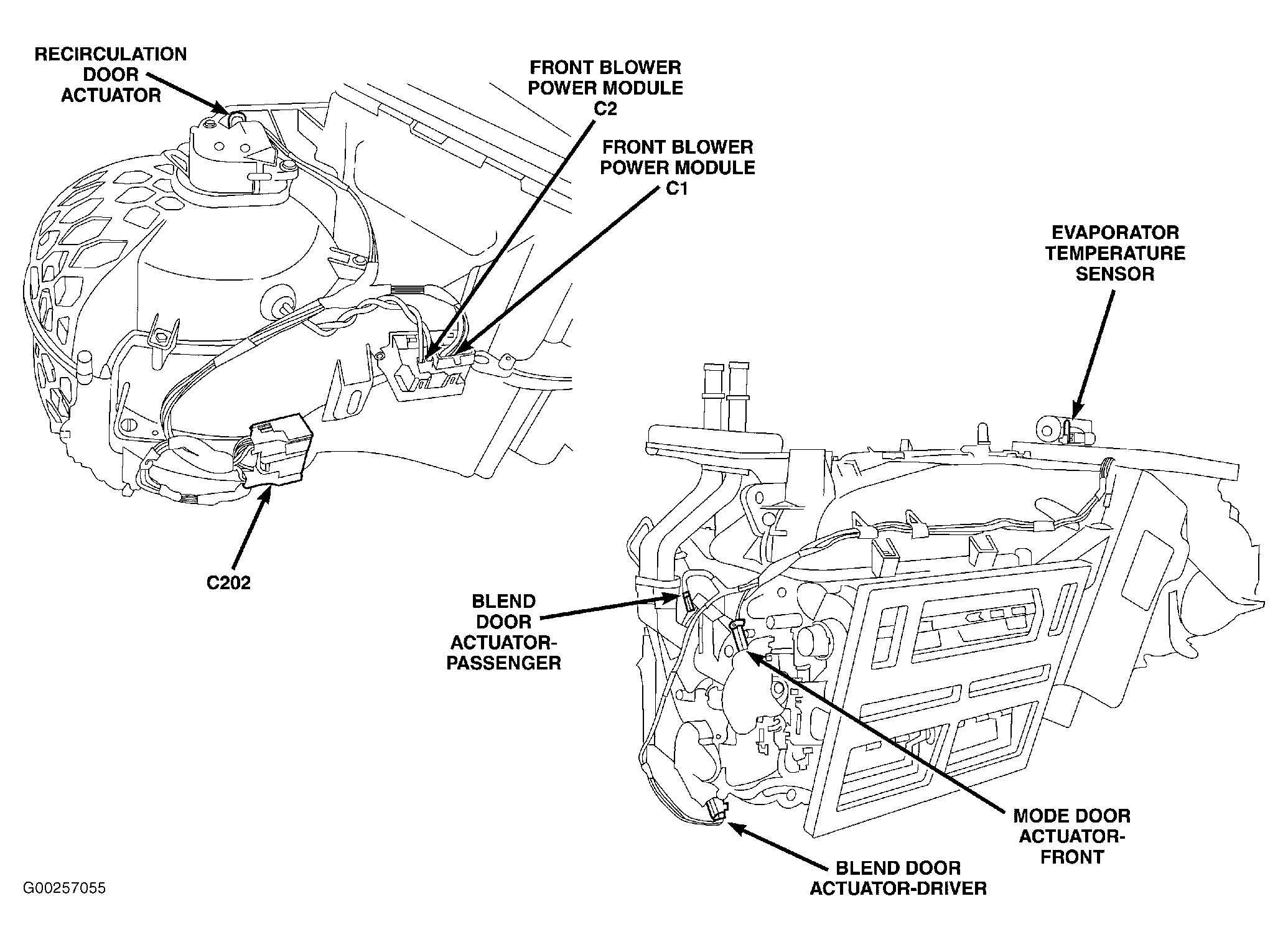 RECIRCULATION DOOR ACTUATOR

FRONT BLOWER POWER MODULE C2

FRONT BLOWER POWER MODULE C1

EVAPORATOR TEMPERATURE SENSOR

C202

BLEND DOOR ACTUATOR-PASSENGER

MODE DOOR ACTUATOR-FRONT

BLEND DOOR ACTUATOR-DRIVER

G00257055