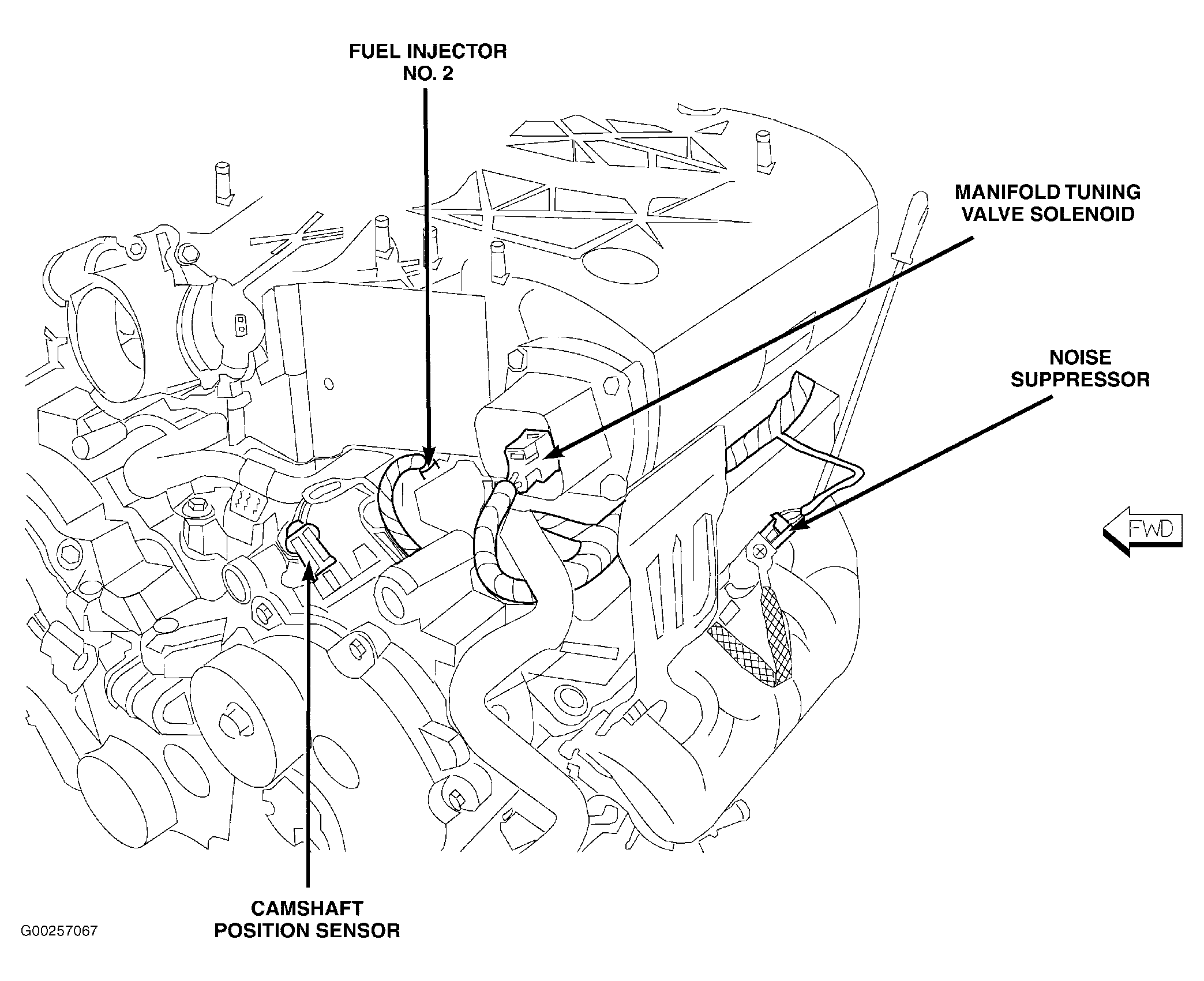 FUEL INJECTOR NO. 2

MANIFOLD TUNING VALVE SOLENOID

NOISE SUPPRESSOR

FWD

CAMSHAFT POSITION SENSOR

G00257067