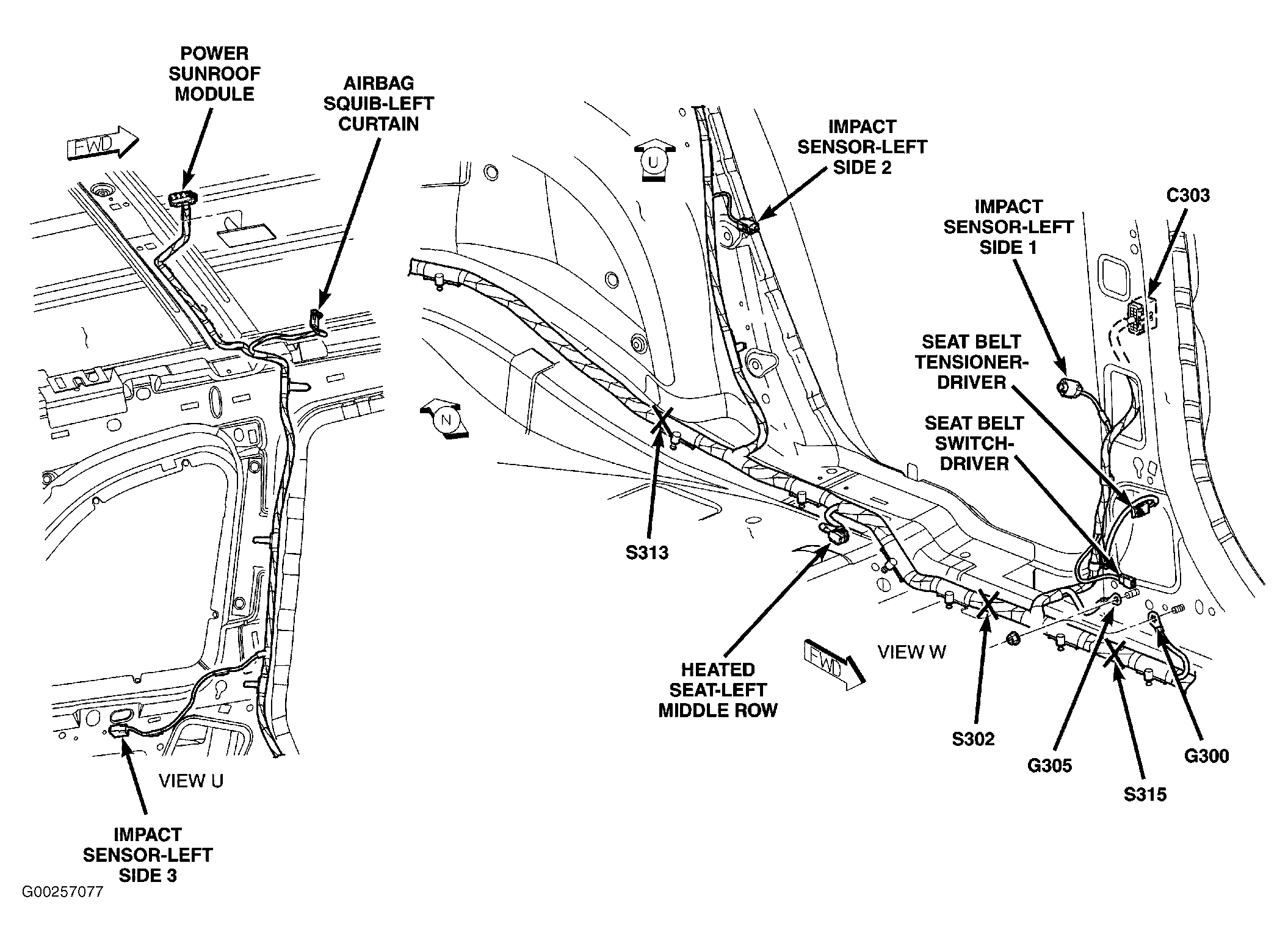 POWER SUNROOF MODULE

AIRBAG SQUIB-LEFT CURTAIN

FWD

U

IMPACT SENSOR-LEFT SIDE 2

IMPACT SENSOR-LEFT SIDE 1

C303

SEAT BELT TENSIONER-DRIVER

SEAT BELT SWITCH-DRIVER

N

S313

HEATED SEAT-LEFT MIDDLE ROW

FWD

VIEW W

S302

G305

S315

G300

VIEW U

IMPACT SENSOR-LEFT SIDE 3

G00257077