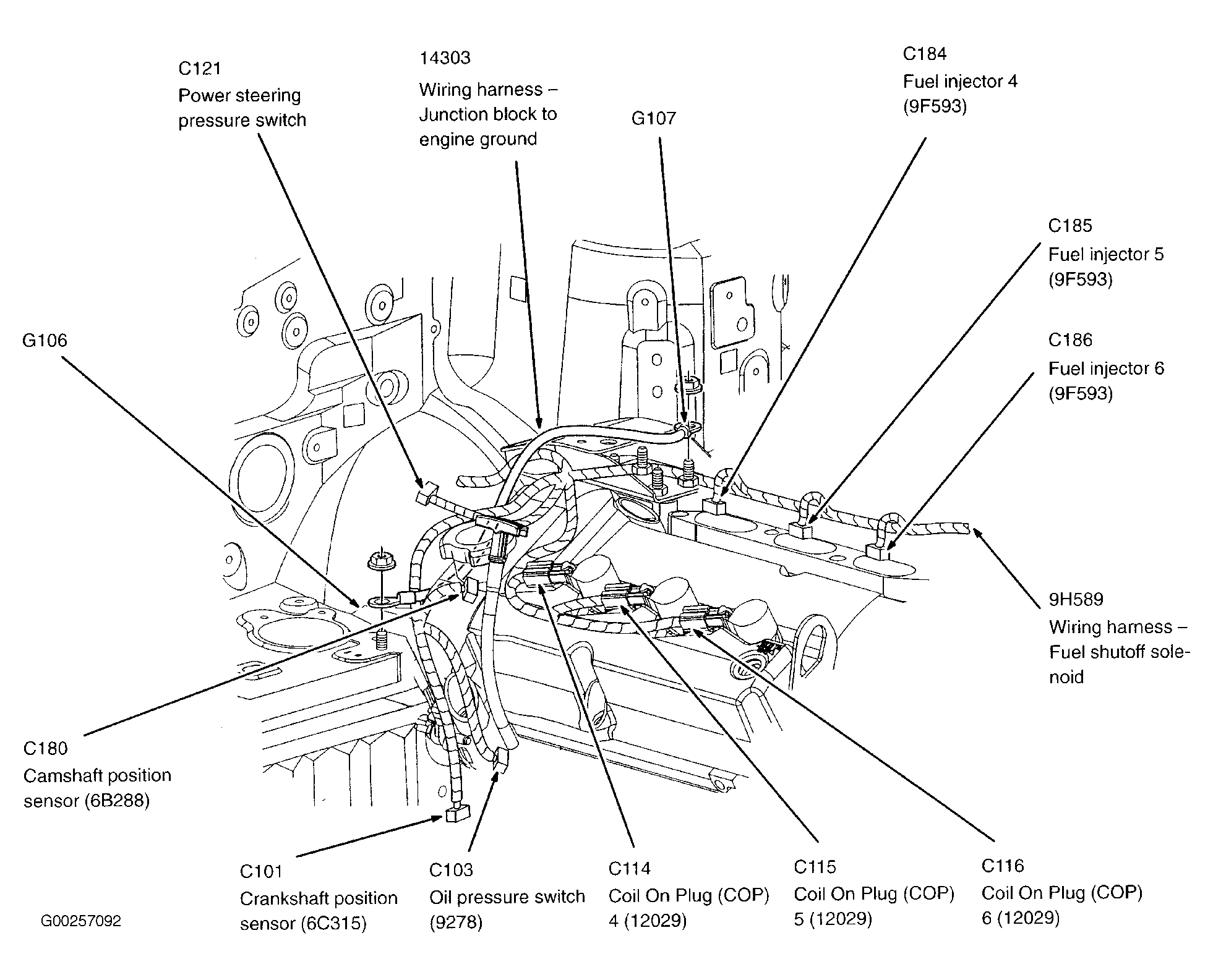 C121
Power steering pressure switch

14303
Wiring harness – Junction block to engine ground

G107

C184
Fuel injector 4 (9F593)

C185
Fuel injector 5 (9F593)

C186
Fuel injector 6 (9F593)

G106

9H589
Wiring harness – Fuel shutoff solenoid

C180
Camshaft position sensor (6B288)

C101
Crankshaft position sensor (6C315)

C103
Oil pressure switch (9278)

C114
Coil On Plug (COP) 4 (12029)

C115
Coil On Plug (COP) 5 (12029)

C116
Coil On Plug (COP) 6 (12029)

G00257092