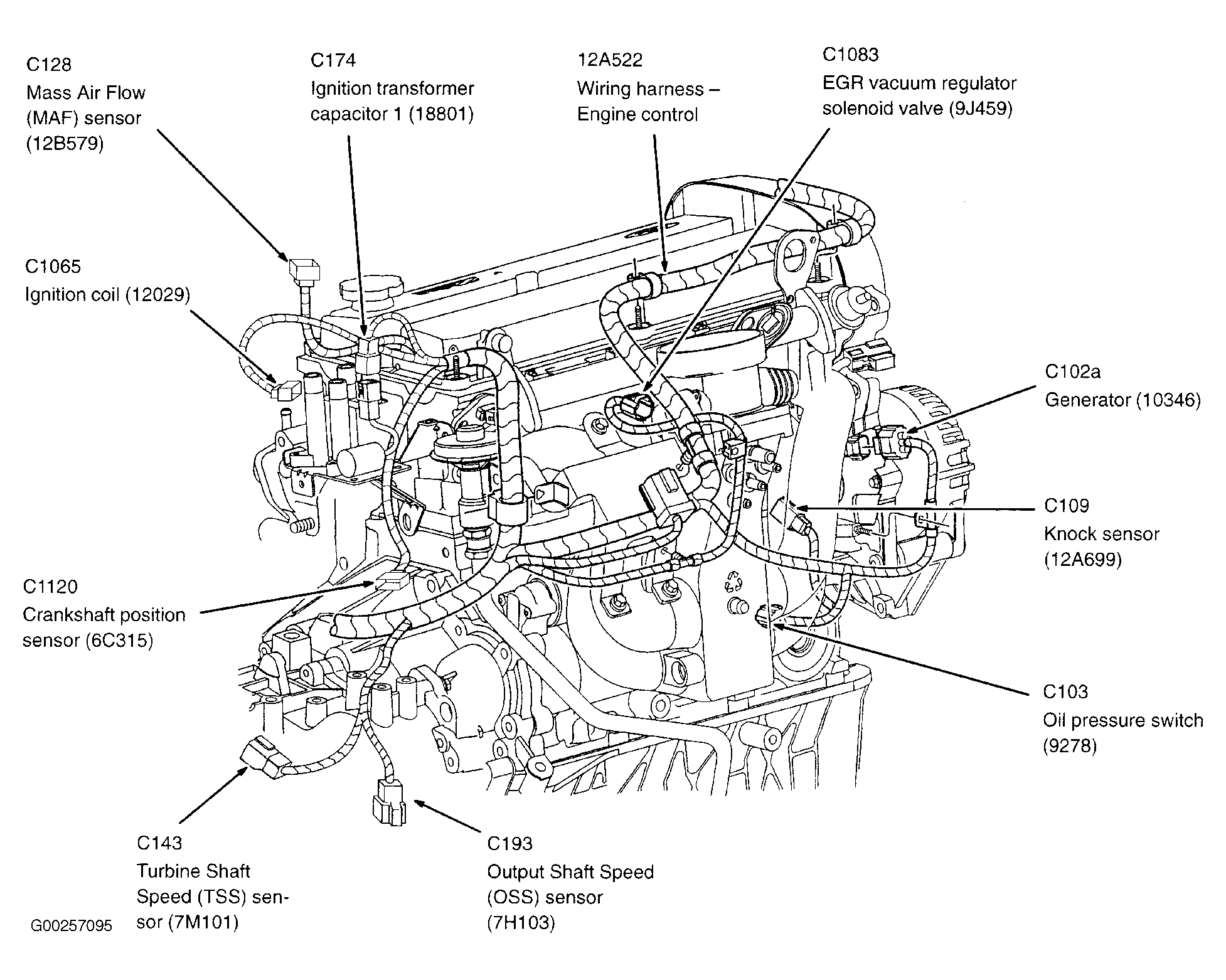 C128
Mass Air Flow (MAF) sensor (12B579)

C174
Ignition transformer capacitor 1 (18801)

12A522
Wiring harness – Engine control

C1083
EGR vacuum regulator solenoid valve (9J459)

C1065
Ignition coil (12029)

C102a
Generator (10346)

C109
Knock sensor (12A699)

C1120
Crankshaft position sensor (6C315)

C103
Oil pressure switch (9278)

C143
Turbine Shaft Speed (TSS) sensor (7M101)

C193
Output Shaft Speed (OSS) sensor (7H103)

G00257095