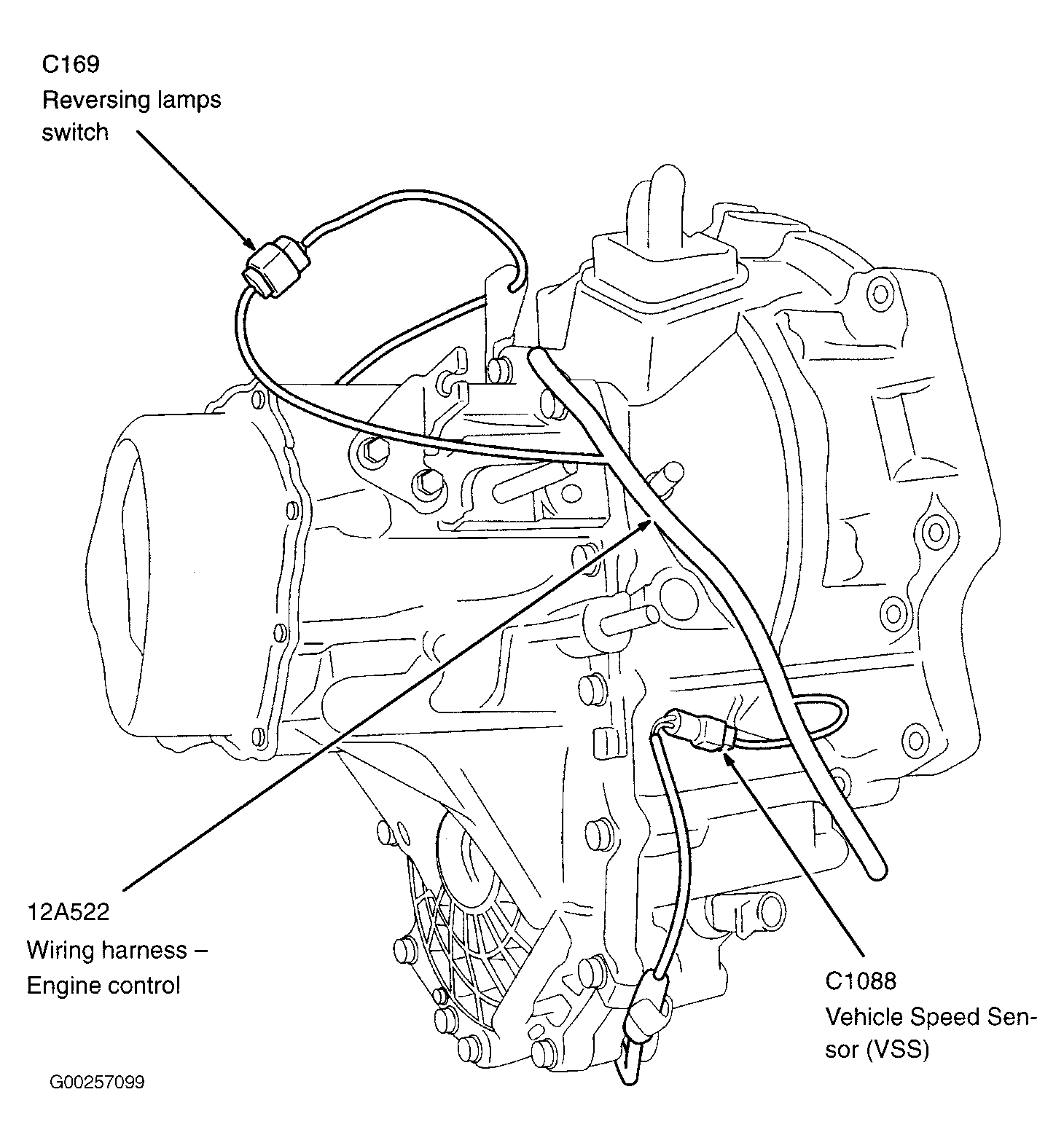 C169
Reversing lamps switch

12A522
Wiring harness – Engine control

C1088
Vehicle Speed Sensor (VSS)

G00257099