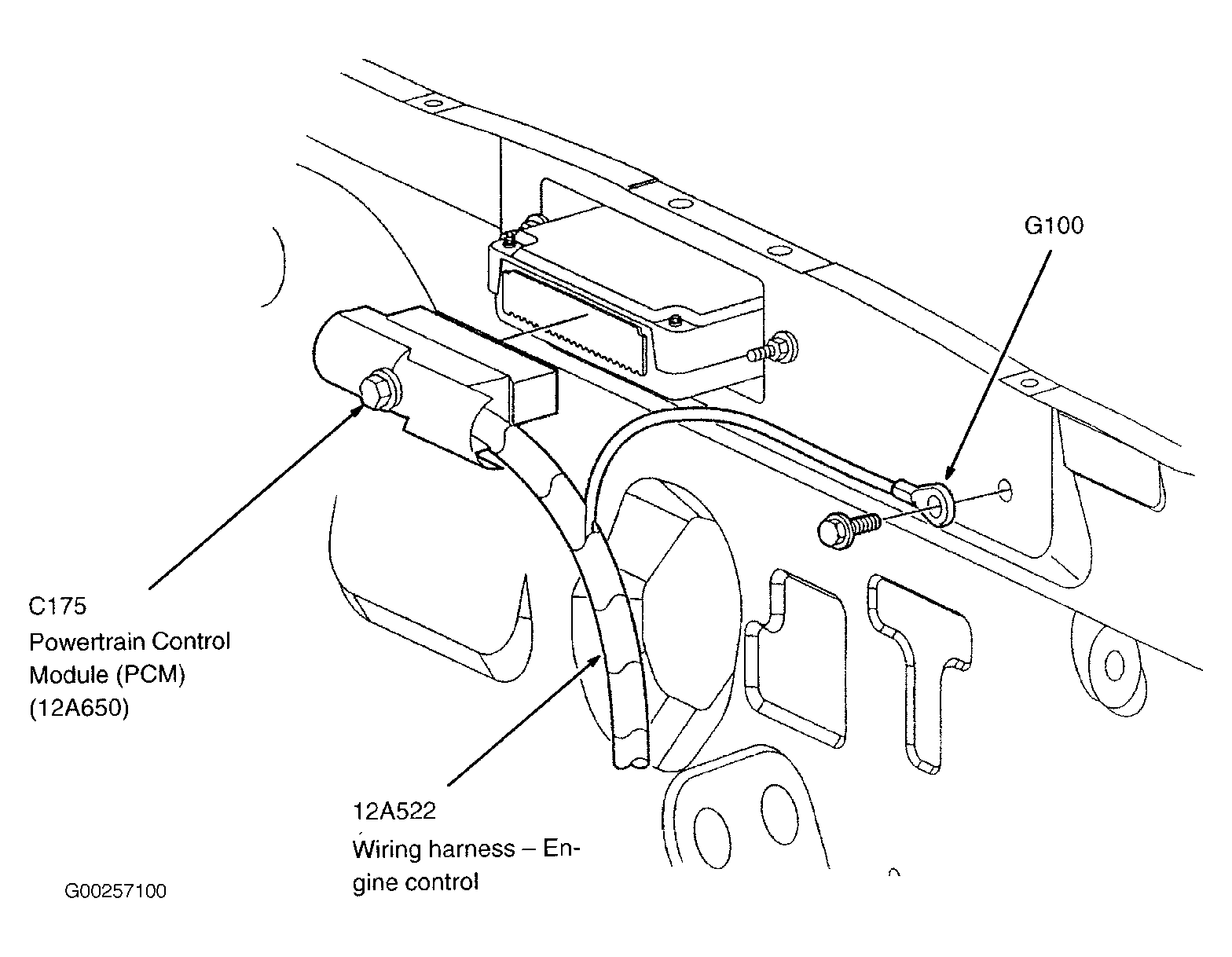 G100

C175
Powertrain Control Module (PCM) (12A650)

12A522
Wiring harness – Engine control

G00257100