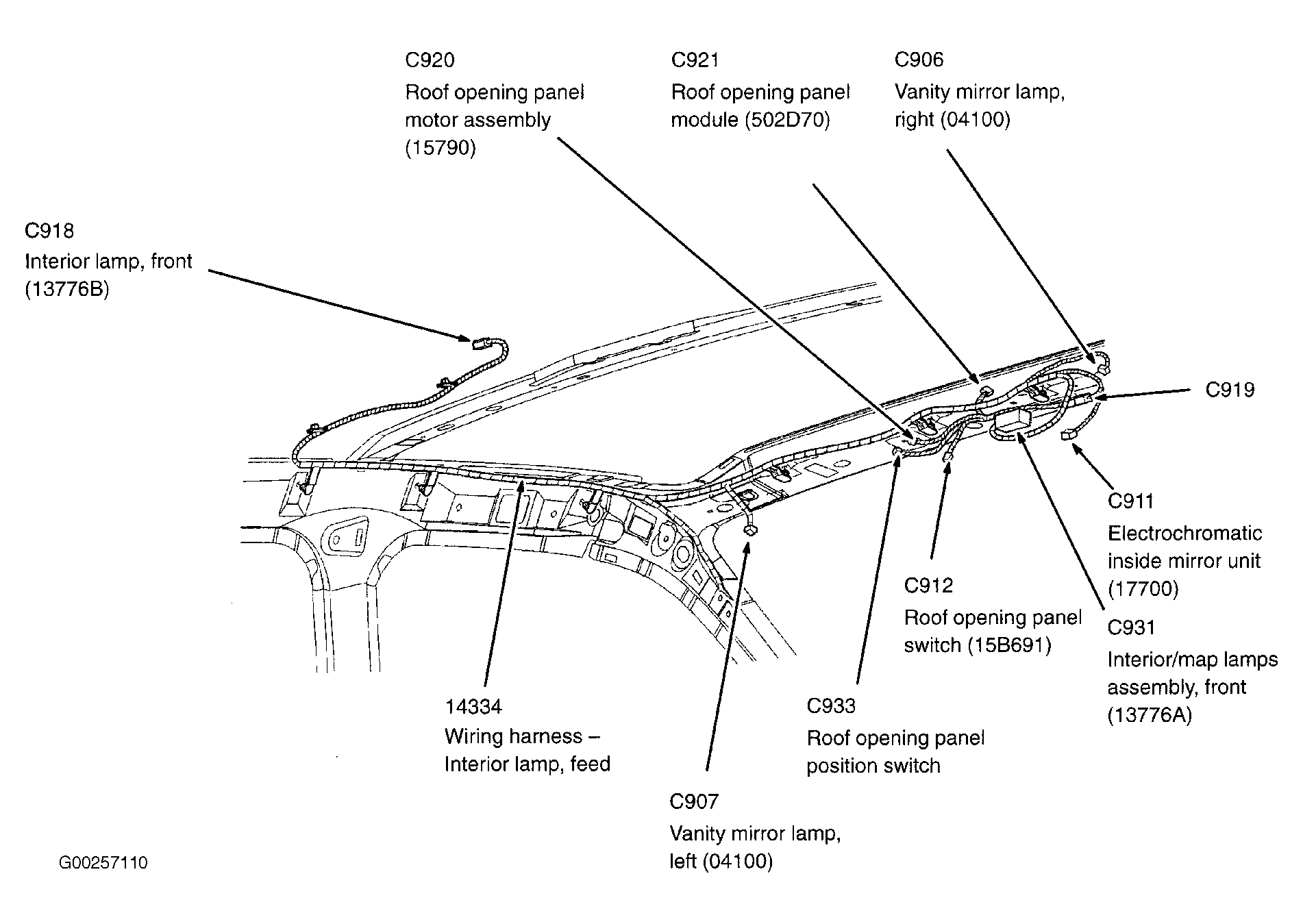 C920
Roof opening panel motor assembly (15790)

C921
Roof opening panel module (502D70)

C906
Vanity mirror lamp, right (04100)

C918
Interior lamp, front (13776B)

C919

C911
Electrochromatic inside mirror unit (17700)

C912
Roof opening panel switch (15B691)

C931
Interior/map lamps assembly, front (13776A)

14334
Wiring harness – Interior lamp, feed

C933
Roof opening panel position switch

C907
Vanity mirror lamp, left (04100)

G00257110