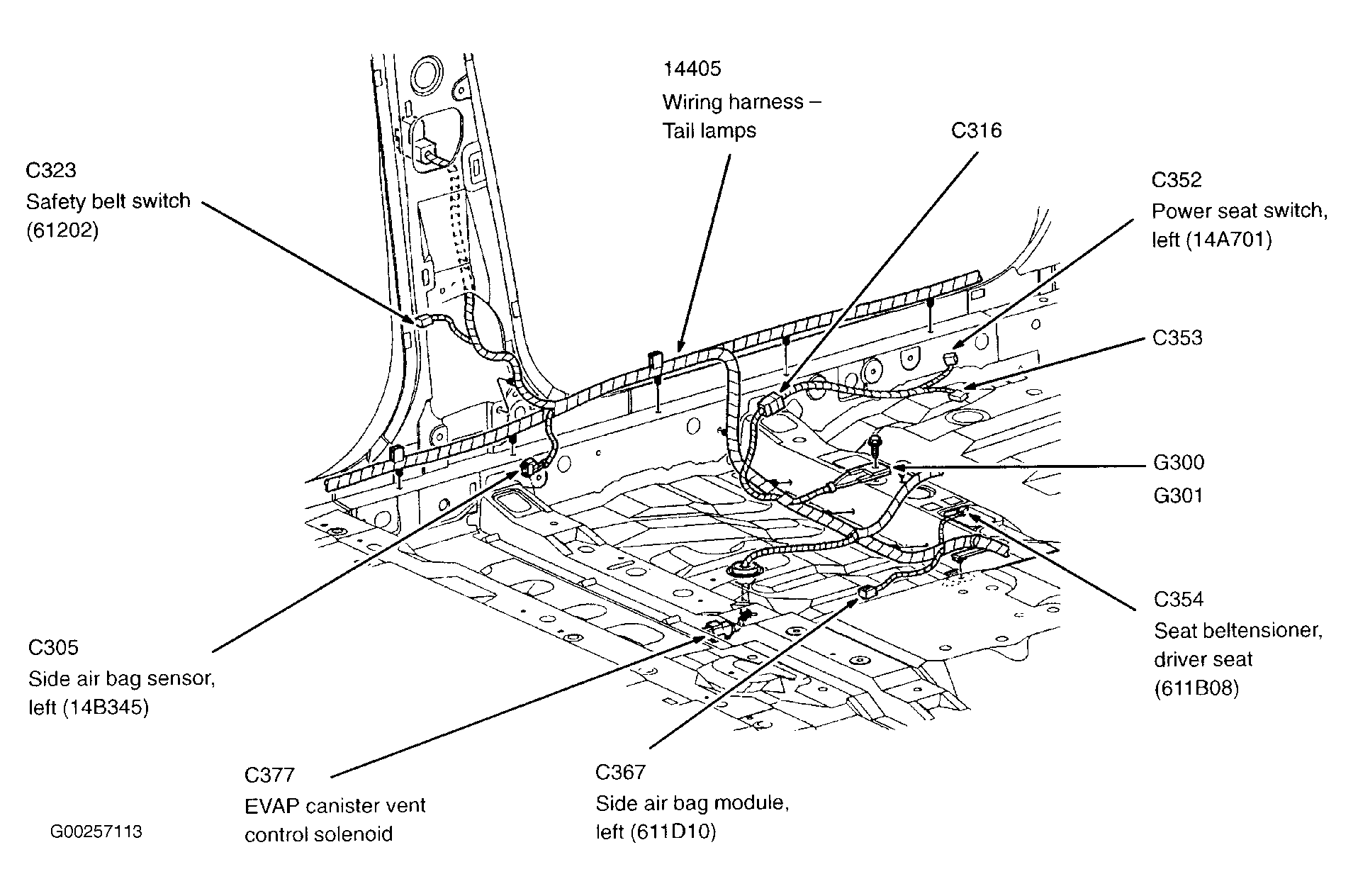 14405
Wiring harness – Tail lamps

C316

C323
Safety belt switch (61202)

C352
Power seat switch, left (14A701)

C353

G300
G301

C354
Seat beltensioner, driver seat (611B08)

C305
Side air bag sensor, left (14B345)

C377
EVAP canister vent control solenoid

C367
Side air bag module, left (611D10)

G00257113