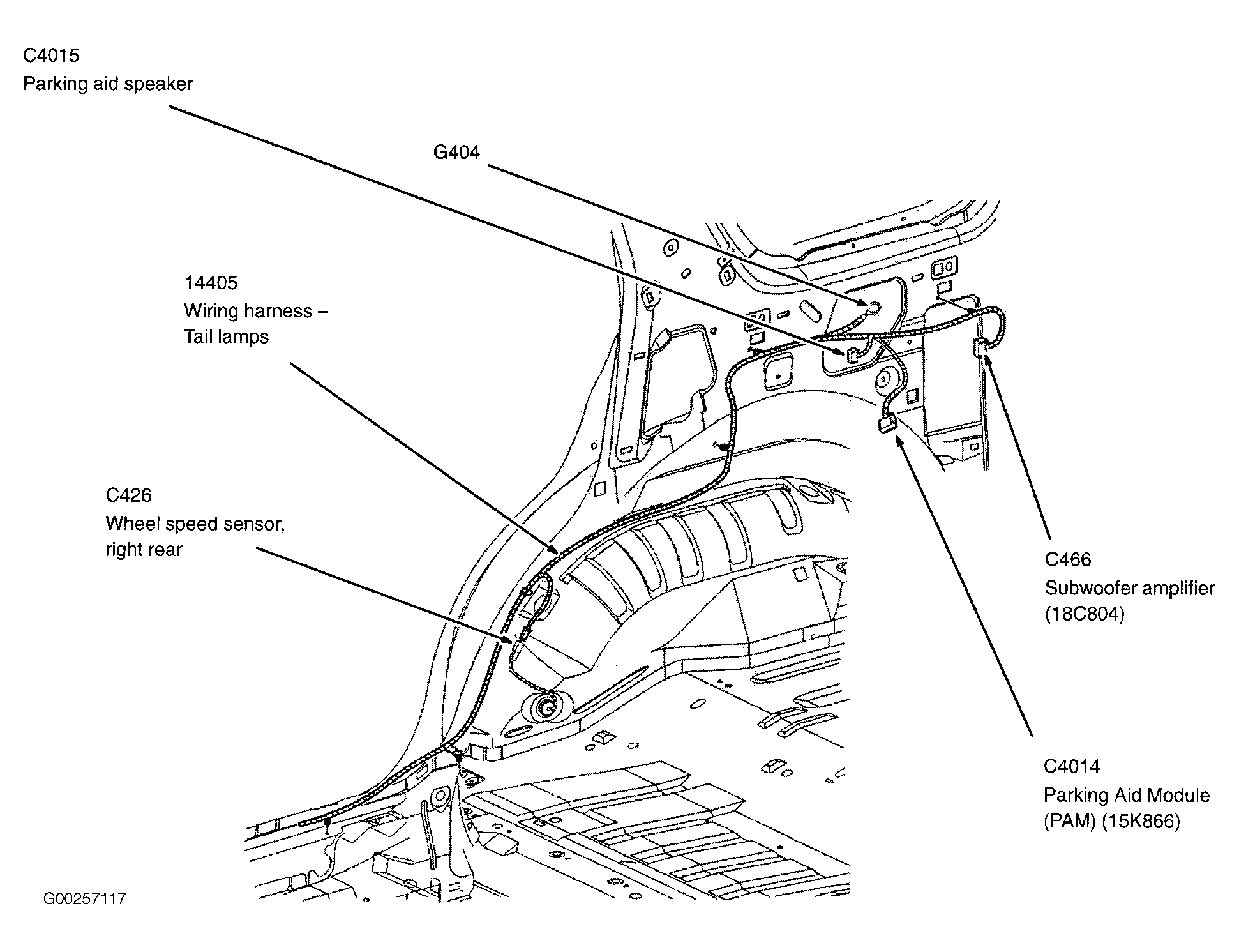 C4015
Parking aid speaker

G404

14405
Wiring harness –
Tail lamps

C426
Wheel speed sensor,
right rear

C466
Subwoofer amplifier
(18C804)

C4014
Parking Aid Module
(PAM) (15K866)

G00257117