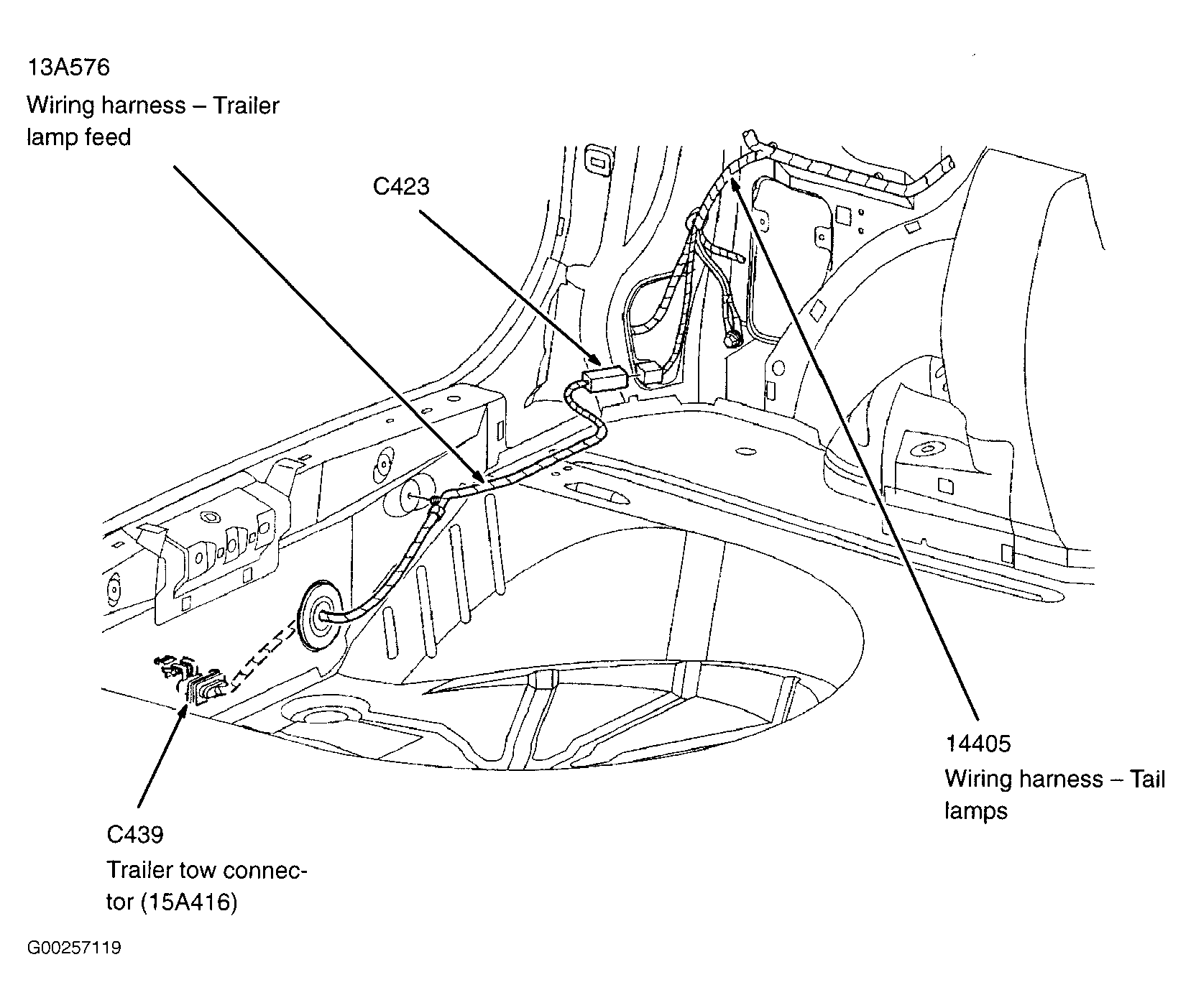 13A576
Wiring harness – Trailer lamp feed

C423

14405
Wiring harness – Tail lamps

C439
Trailer tow connector (15A416)

G00257119