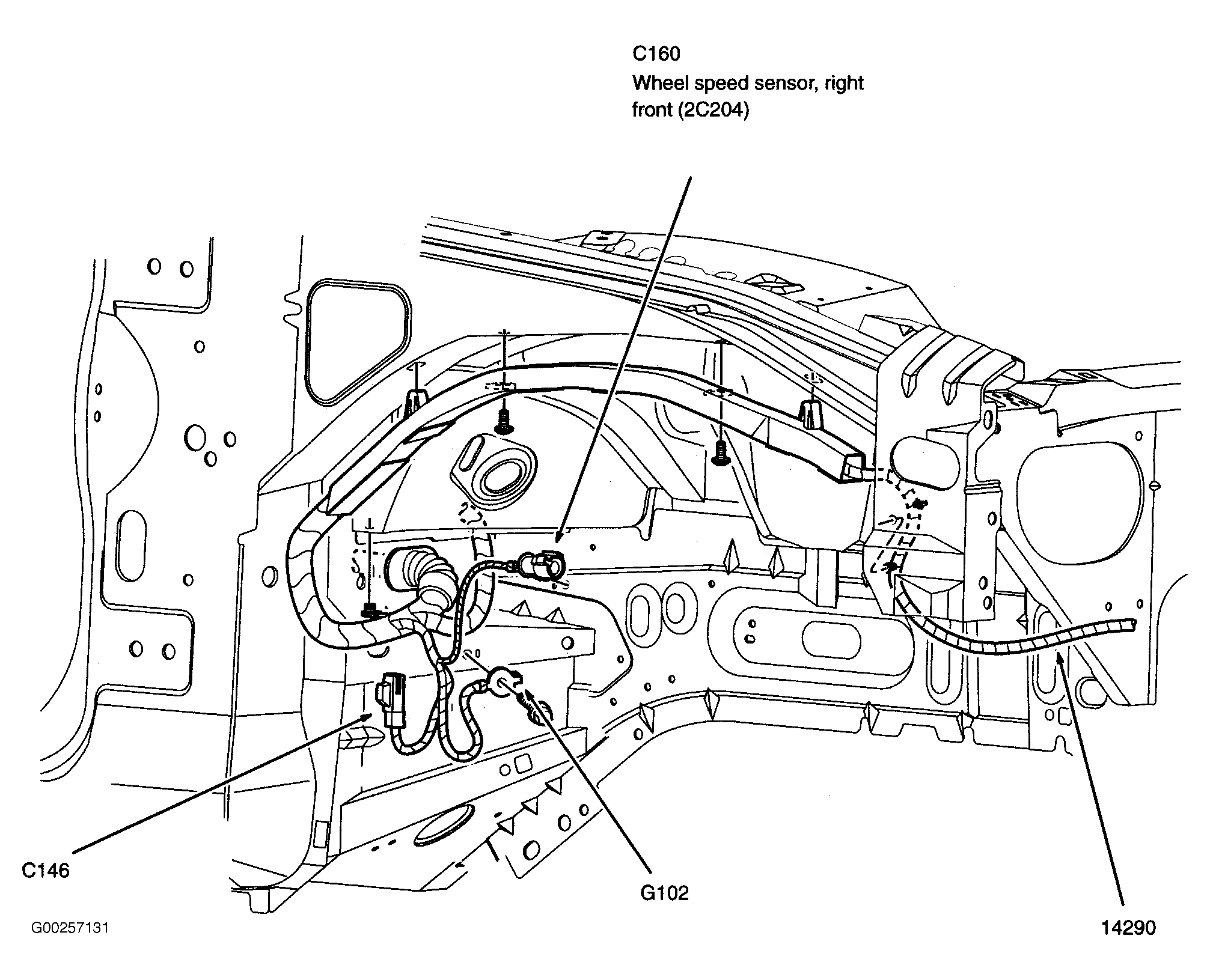 C160
Wheel speed sensor, right front (2C204)

C146

G102

14290

G00257131