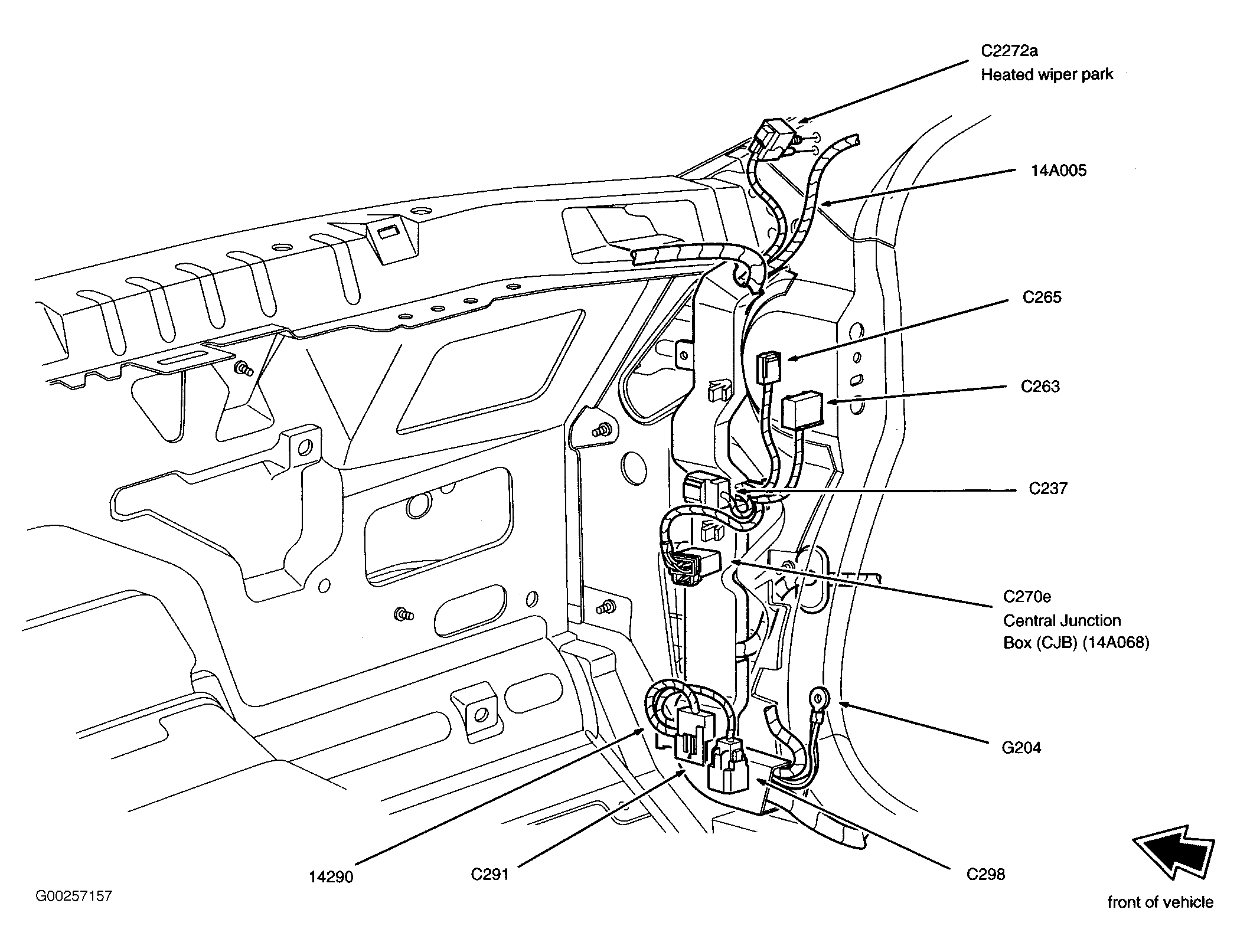 C2272a
Heated wiper park

14A005

C265

C263

C237

C270e
Central Junction Box (CJB) (14A068)

G204

14290

C291

C298

G00257157

front of vehicle