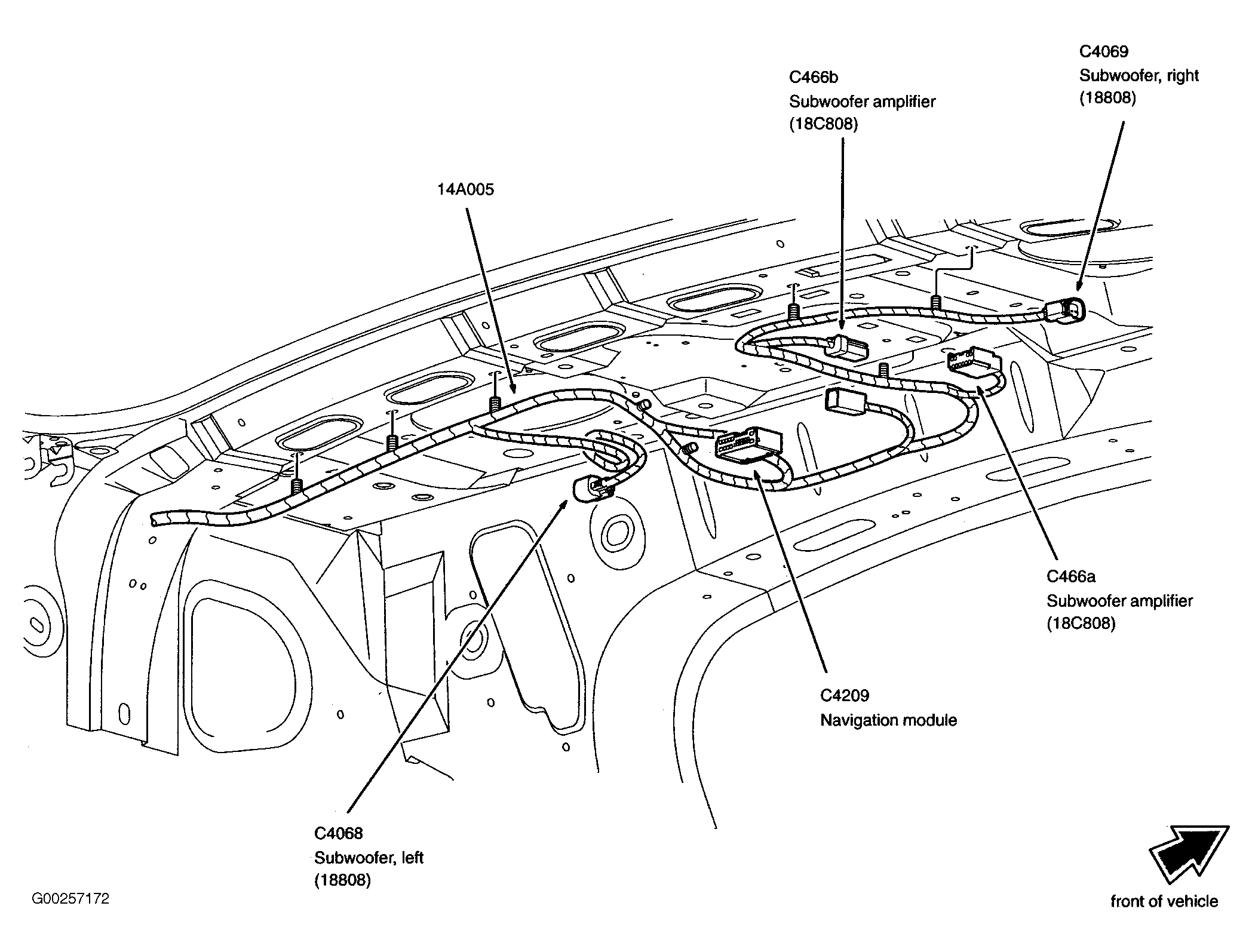 C4069
Subwoofer, right
(18808)

C466b
Subwoofer amplifier
(18C808)

14A005

C466a
Subwoofer amplifier
(18C808)

C4209
Navigation module

C4068
Subwoofer, left
(18808)

G00257172

front of vehicle