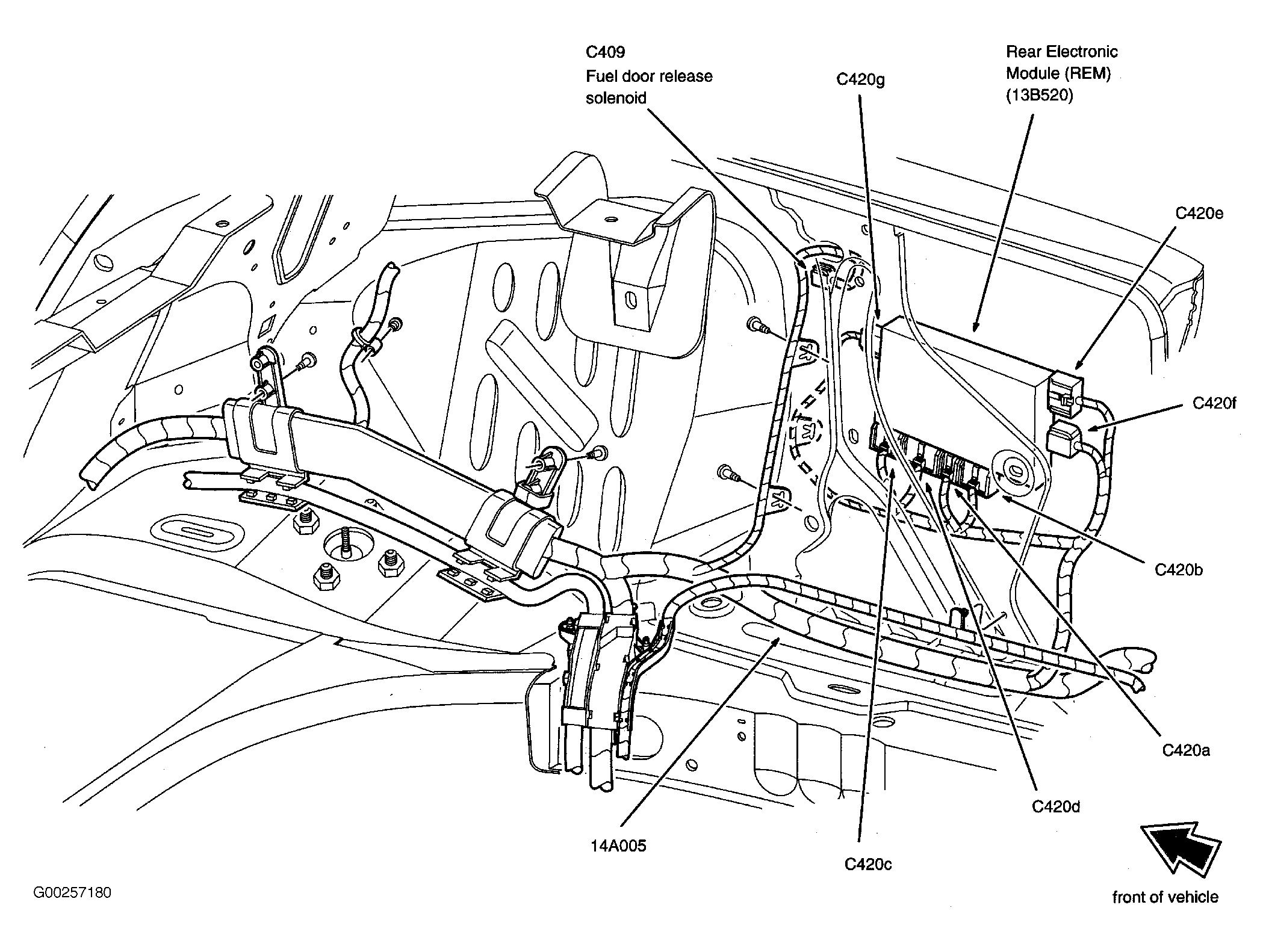 C409
Fuel door release solenoid

C420g

Rear Electronic Module (REM) (13B520)

C420e

C420f

C420b

C420a

C420d

C420c

14A005

G00257180

front of vehicle