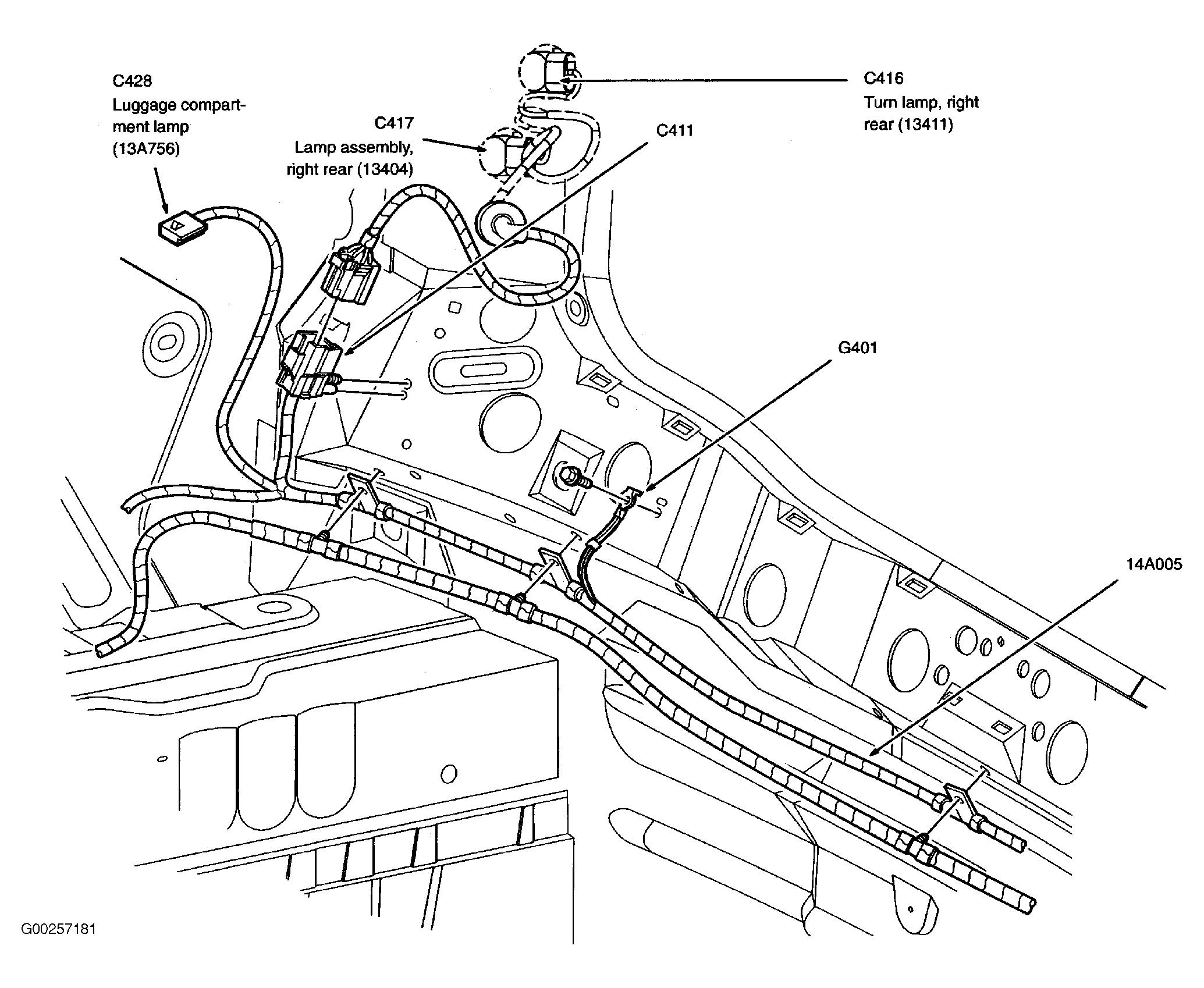 C428
Luggage compartment lamp
(13A756)

C417
Lamp assembly,
right rear (13404)

C416
Turn lamp, right
rear (13411)

C411

G401

14A005

G00257181