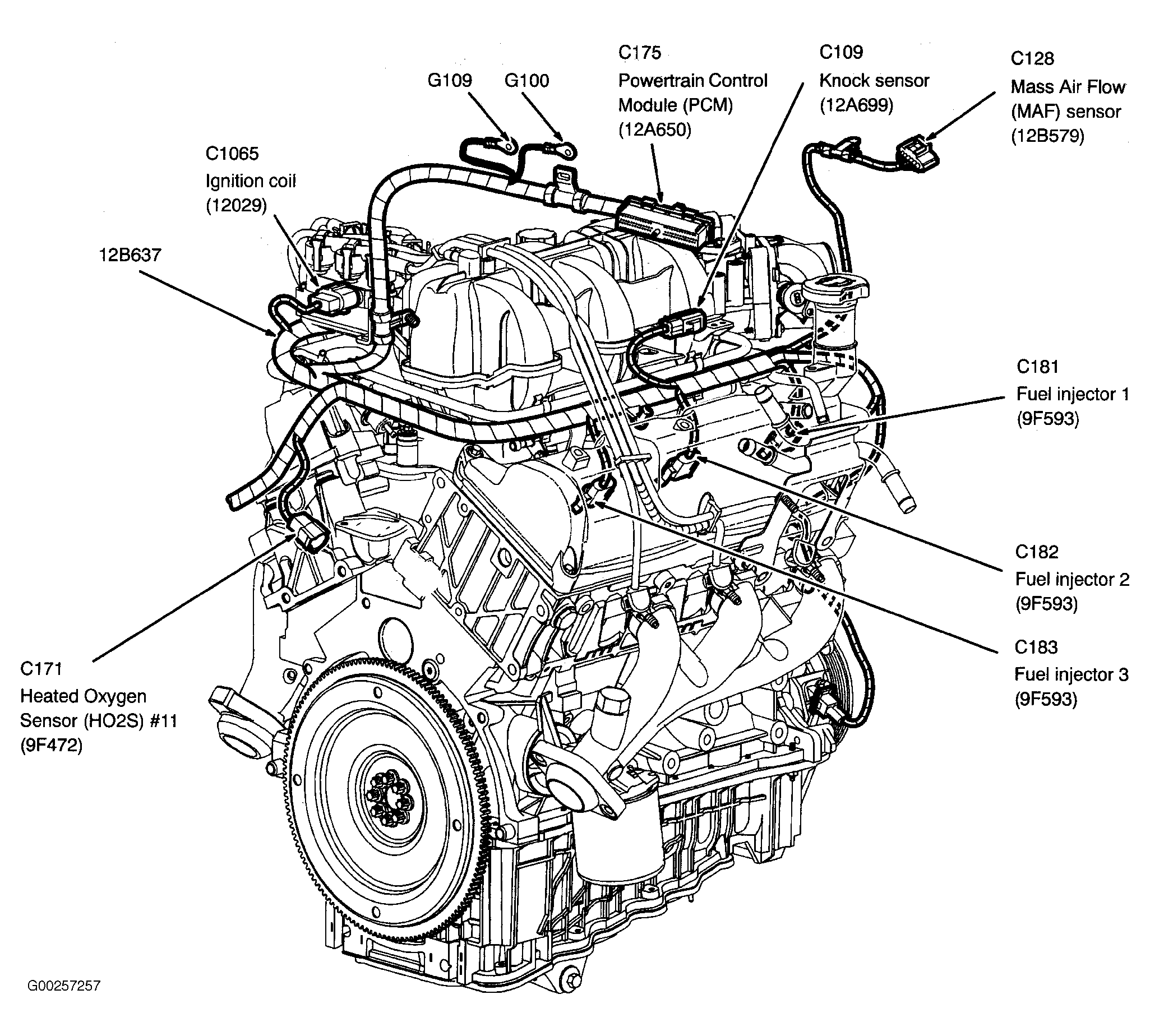 G109

G100

C175
Powertrain Control Module (PCM)
(12A650)

C109
Knock sensor
(12A699)

C128
Mass Air Flow (MAF) sensor
(12B579)

C1065
Ignition coil
(12029)

12B637

C181
Fuel injector 1
(9F593)

C182
Fuel injector 2
(9F593)

C183
Fuel injector 3
(9F593)

C171
Heated Oxygen Sensor (HO2S) #11
(9F472)

G00257257