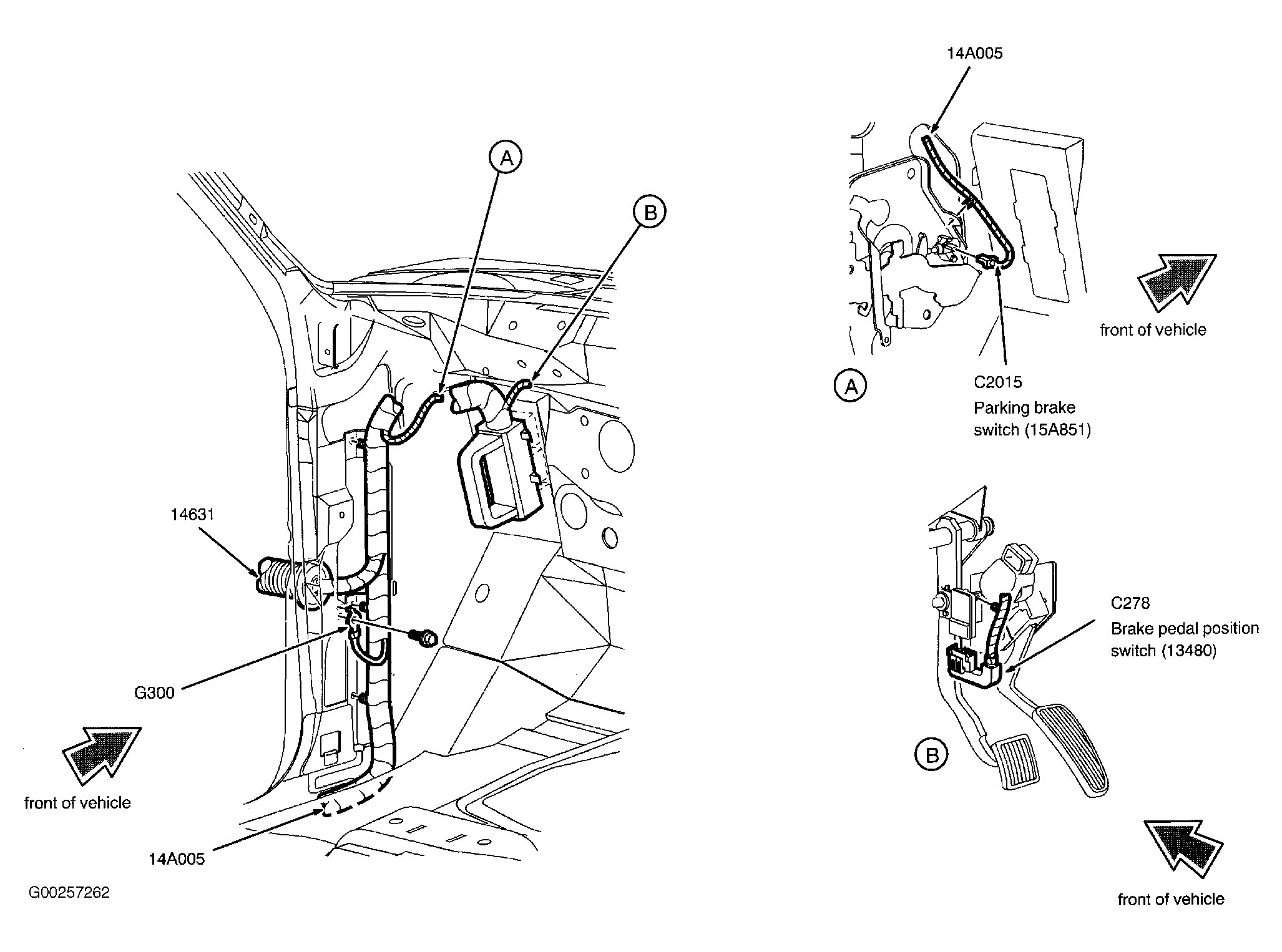 A

B

14631

G300

front of vehicle

14A005

G00257262

14A005

front of vehicle

A

C2015
Parking brake switch (15A851)

C278
Brake pedal position switch (13480)

B

front of vehicle