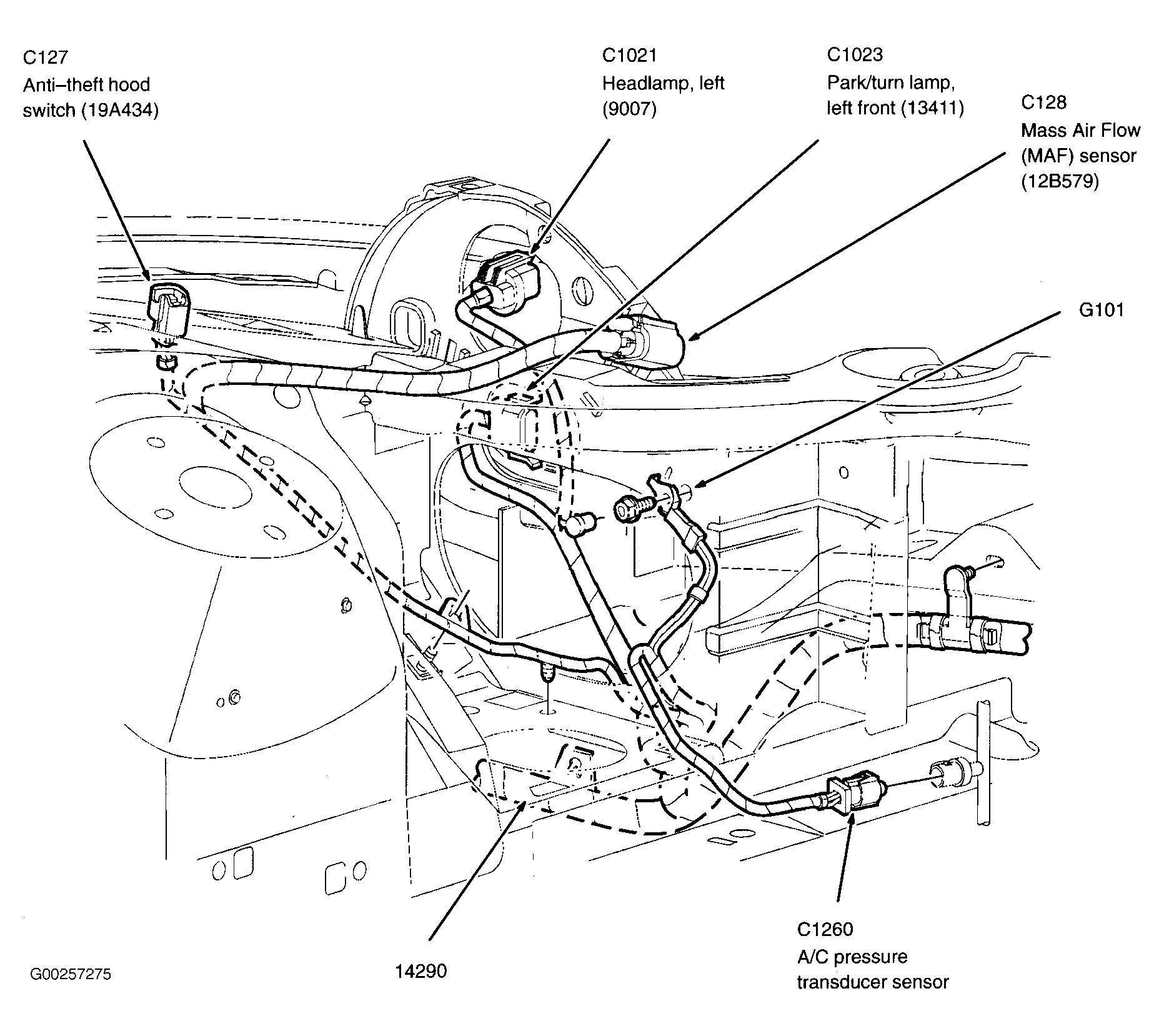 C127
Anti–theft hood switch (19A434)

C1021
Headlamp, left (9007)

C1023
Park/turn lamp, left front (13411)

C128
Mass Air Flow (MAF) sensor (12B579)

G101

C1260
A/C pressure transducer sensor

14290

G00257275