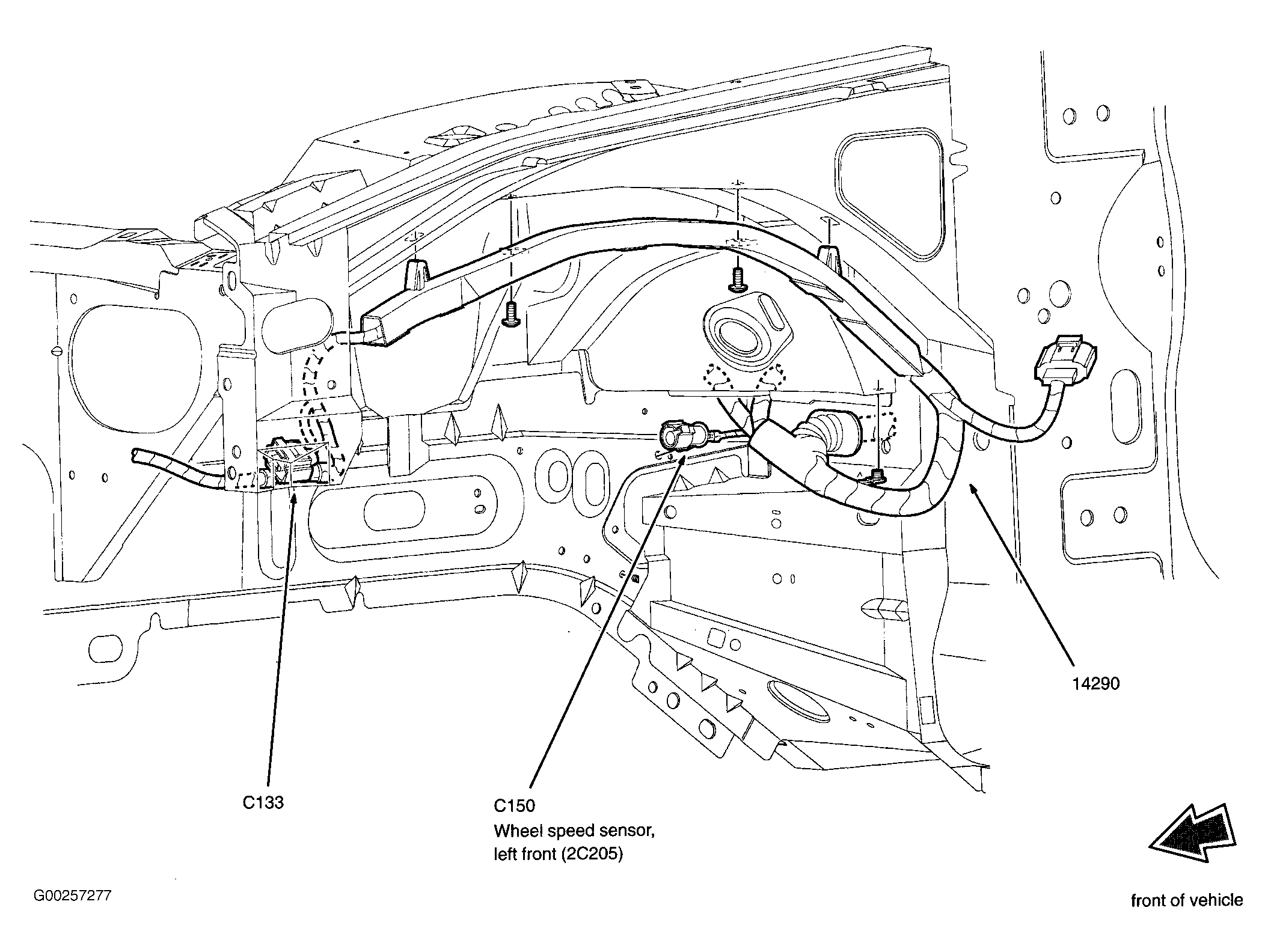 14290

C133

C150
Wheel speed sensor, left front (2C205)

G00257277

front of vehicle