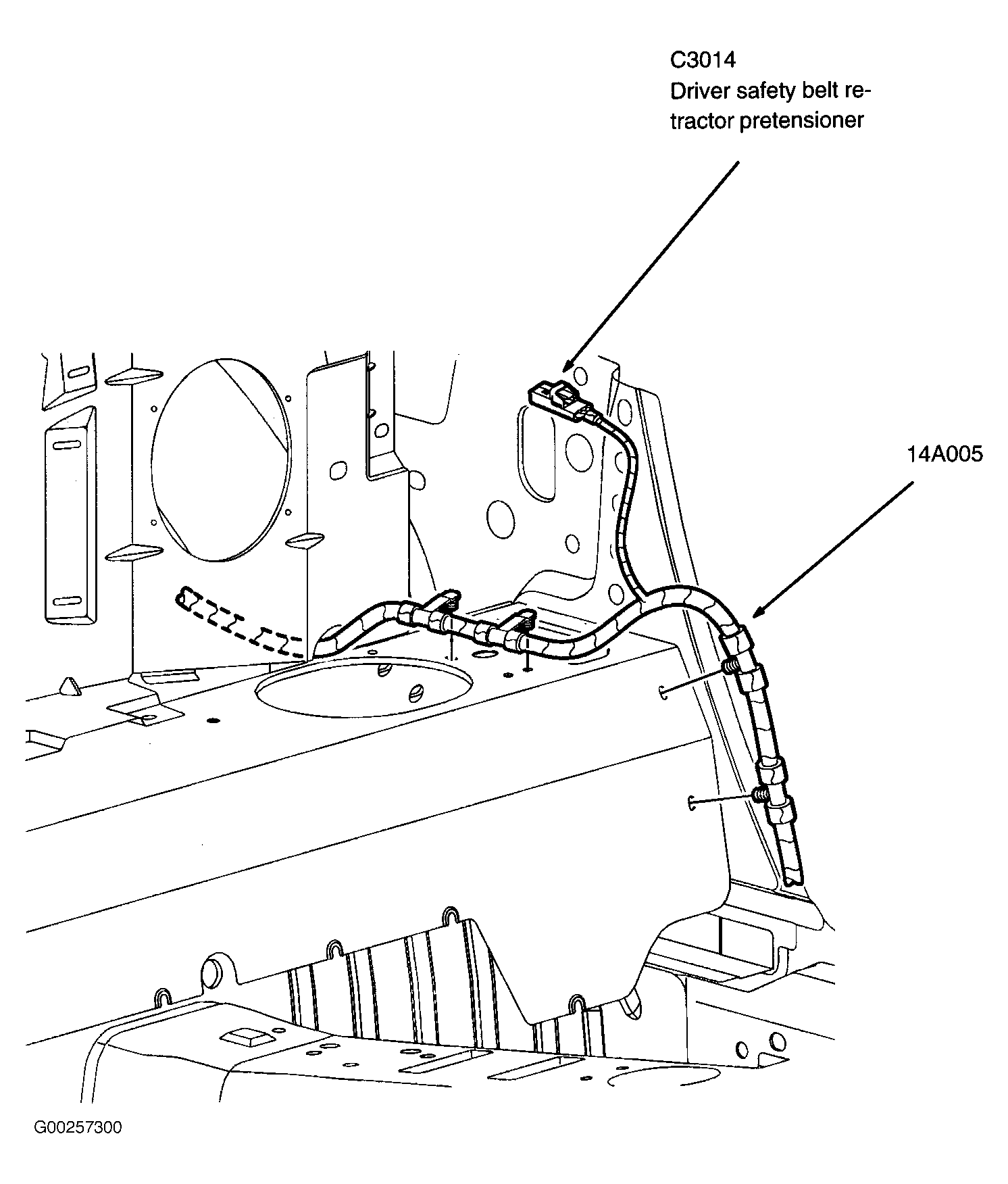 C3014
Driver safety belt retractor pretensioner

14A005

G00257300