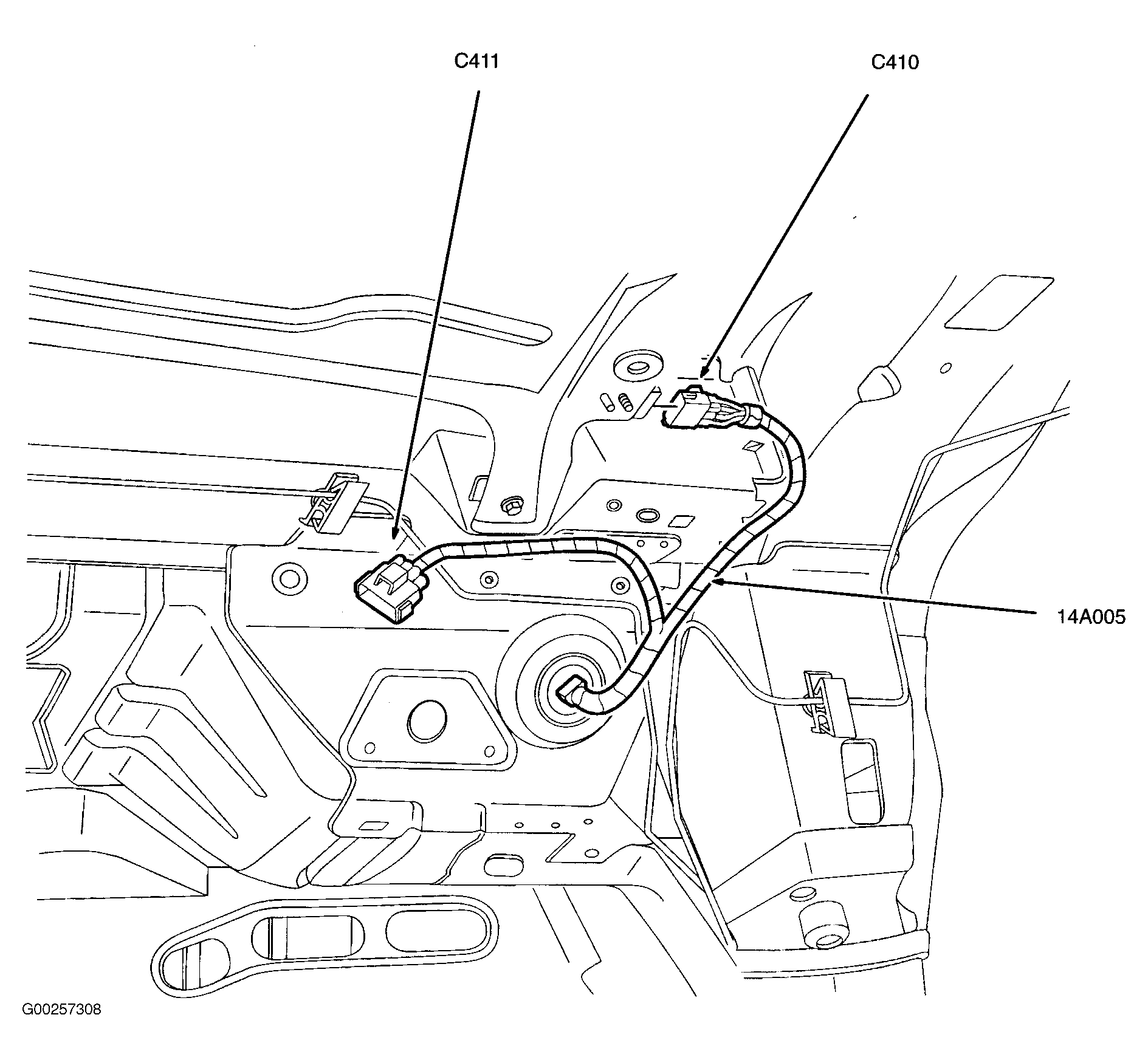 C411

C410

14A005

G00257308