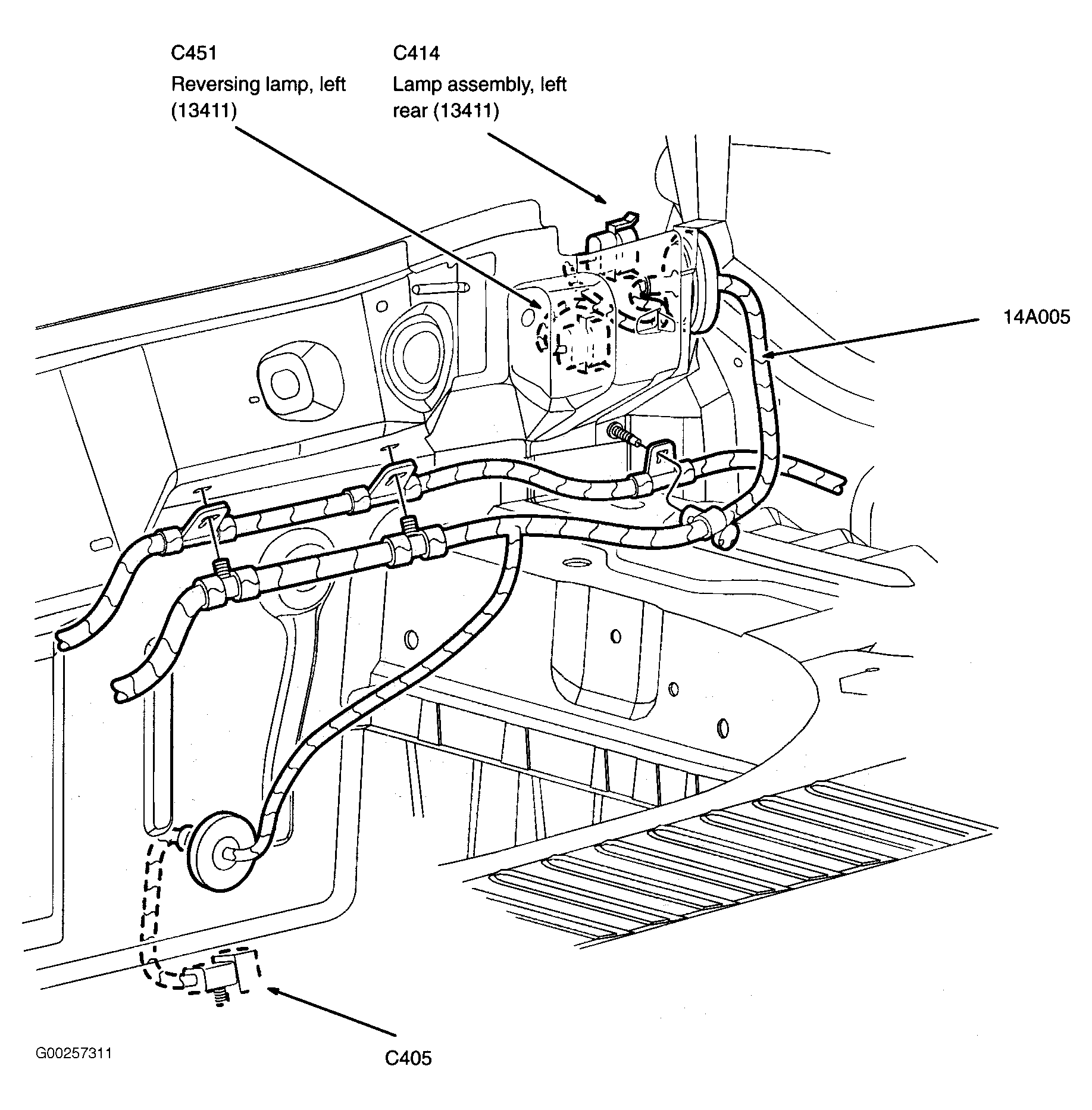 C451
Reversing lamp, left (13411)

C414
Lamp assembly, left rear (13411)

14A005

G00257311

C405