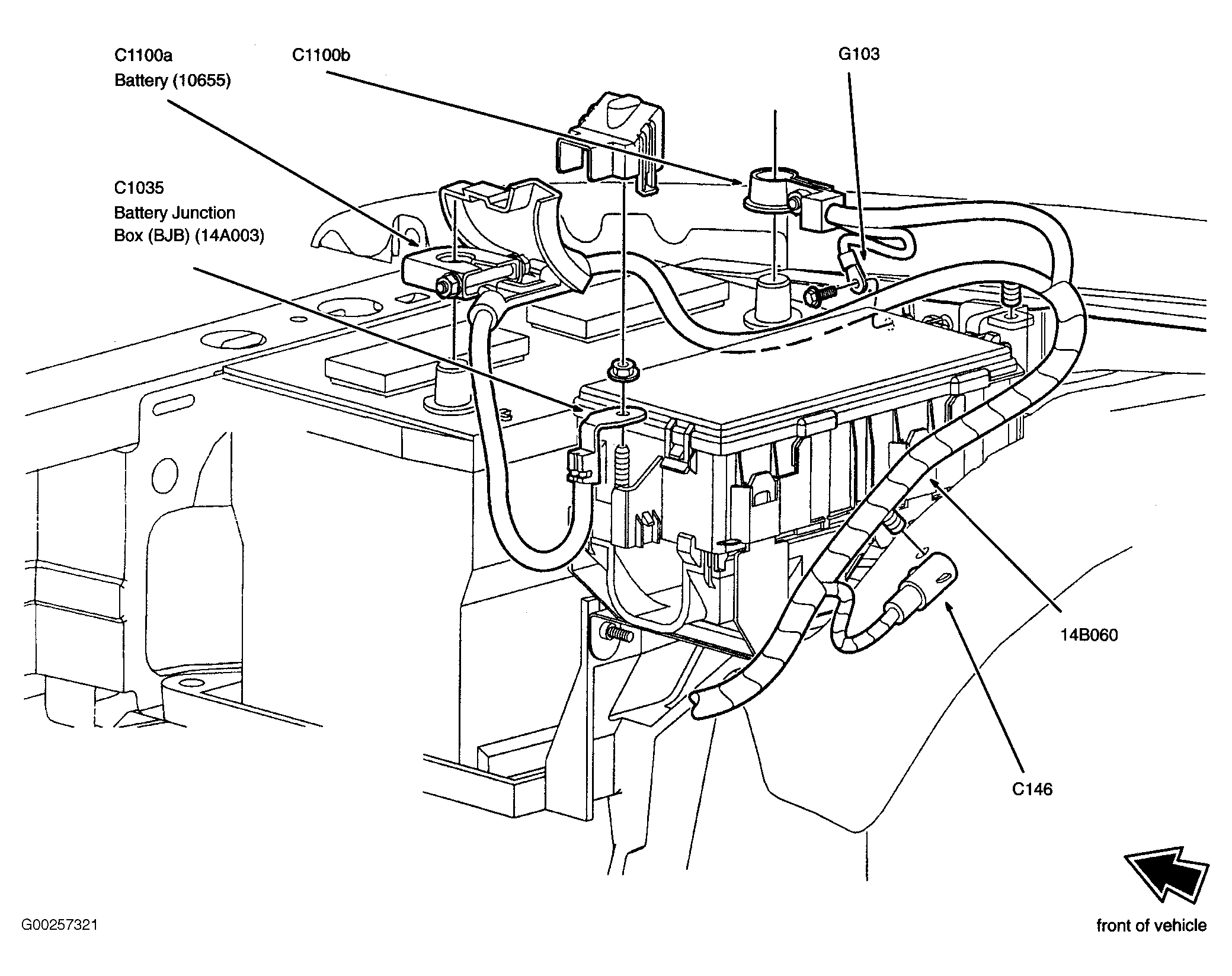 C1100a
Battery (10655)

C1100b

G103

C1035
Battery Junction
Box (BJB) (14A003)

14B060

C146

G00257321

front of vehicle