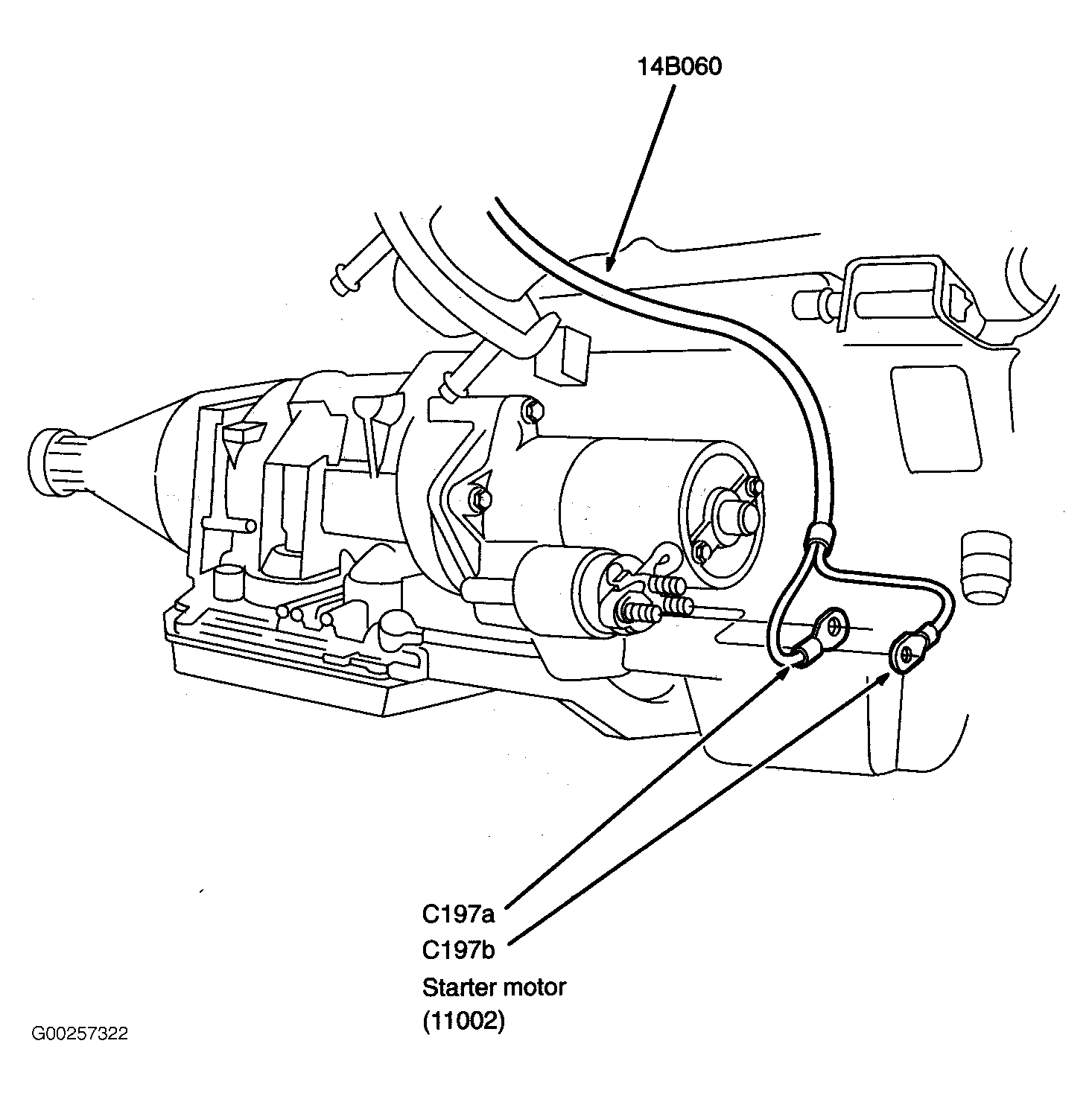 14B060

C197a
C197b
Starter motor
(11002)

G00257322