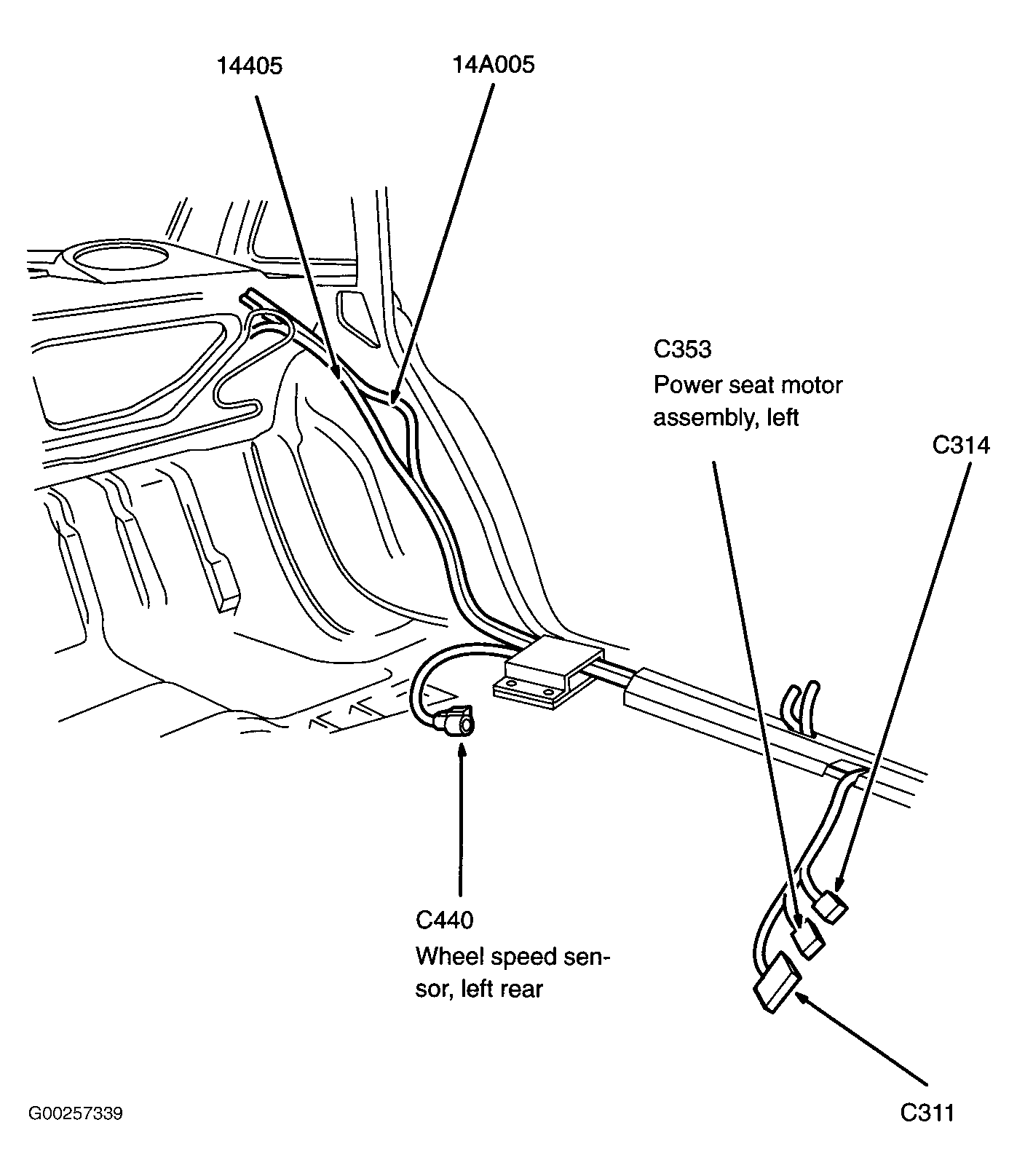 14405

14A005

C353
Power seat motor assembly, left

C314

C440
Wheel speed sensor, left rear

C311

G00257339