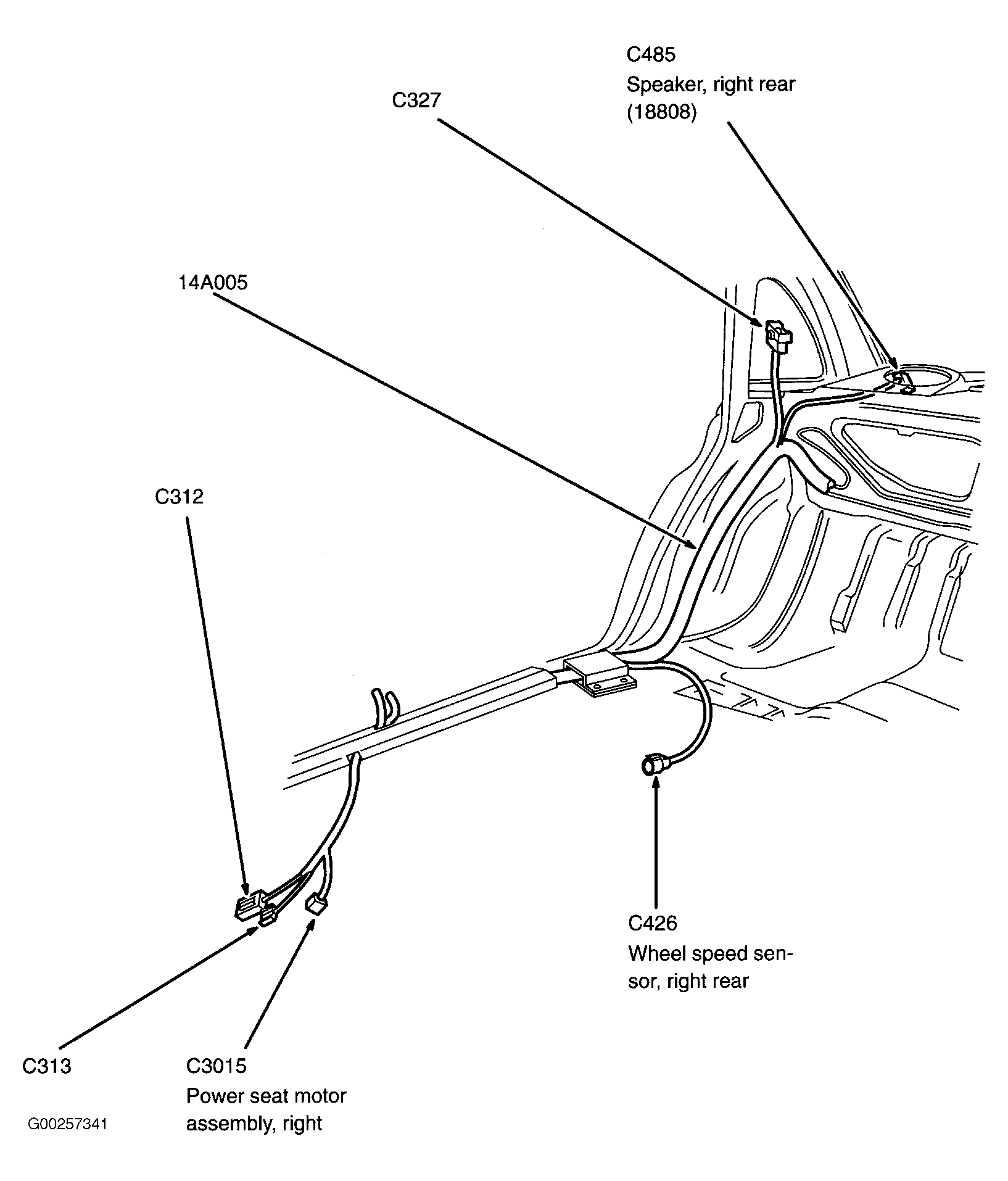 C485
Speaker, right rear (18808)

C327

14A005

C312

C426
Wheel speed sensor, right rear

C313

C3015
Power seat motor assembly, right

G00257341