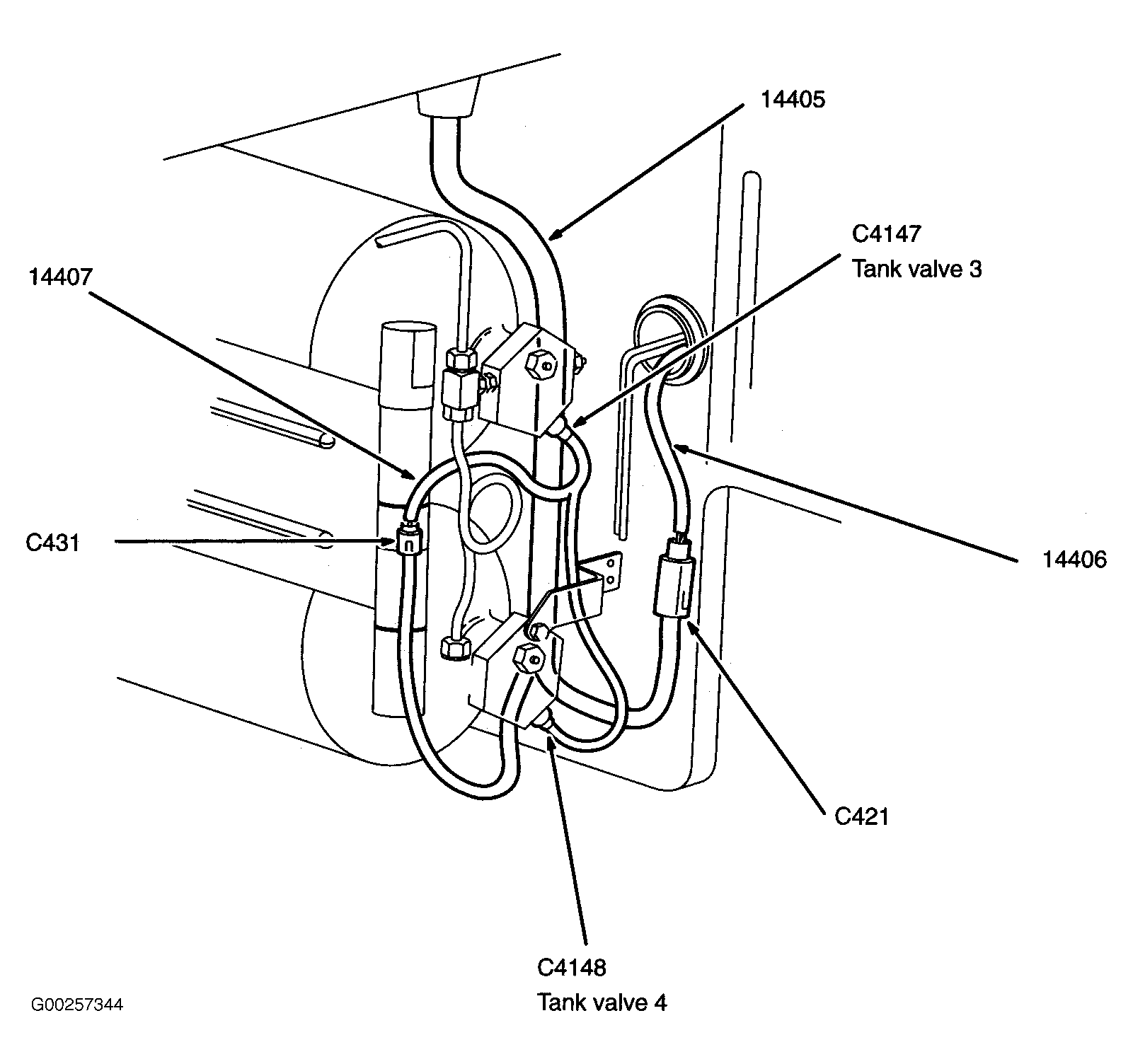 14405

C4147
Tank valve 3

14407

C431

14406

C421

C4148
Tank valve 4

G00257344