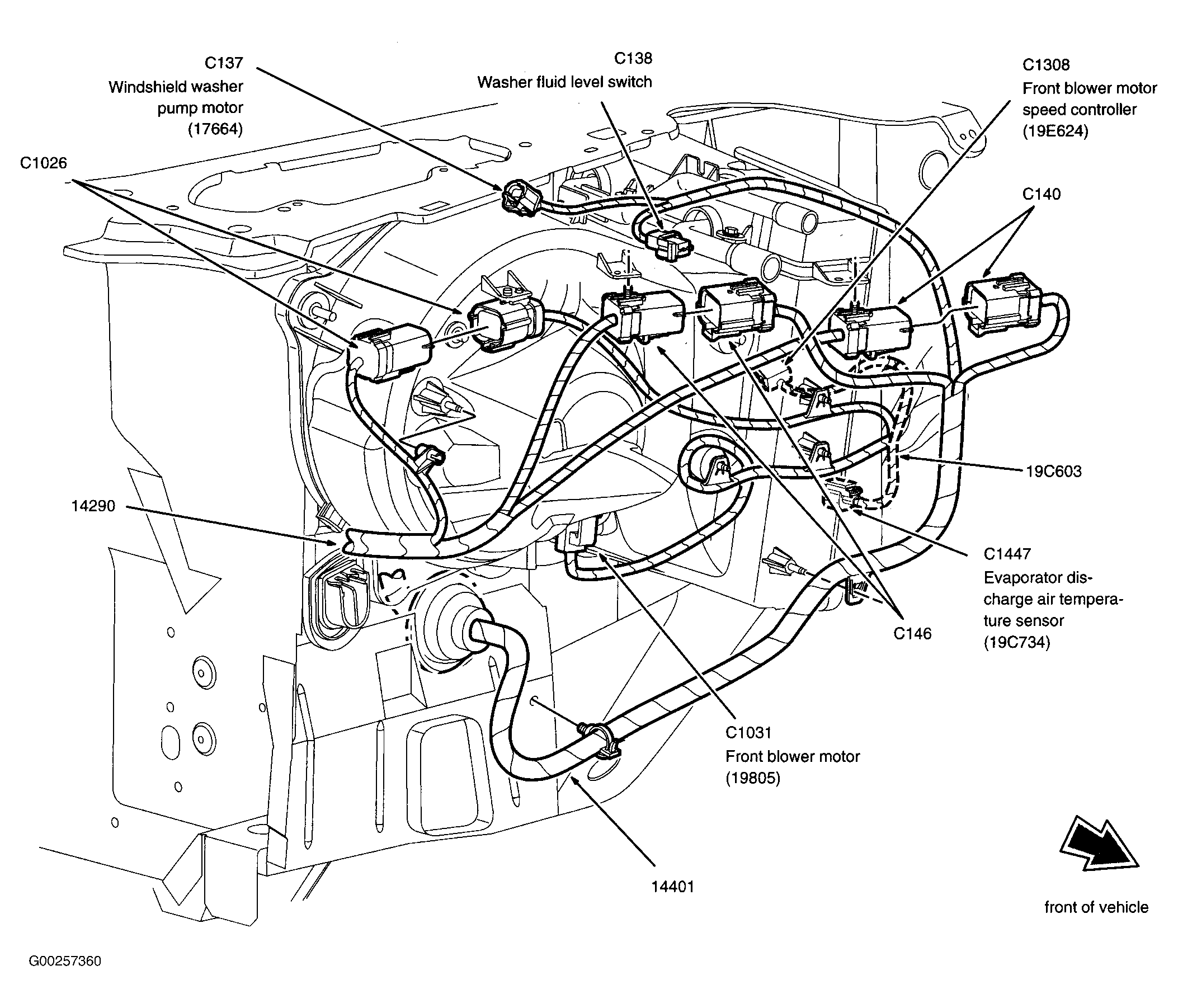 C137
Windshield washer pump motor (17664)

C138
Washer fluid level switch

C1308
Front blower motor speed controller (19E624)

C1026

C140

19C603

14290

C1447
Evaporator discharge air temperature sensor (19C734)

C146

C1031
Front blower motor (19805)

14401

front of vehicle

G00257360