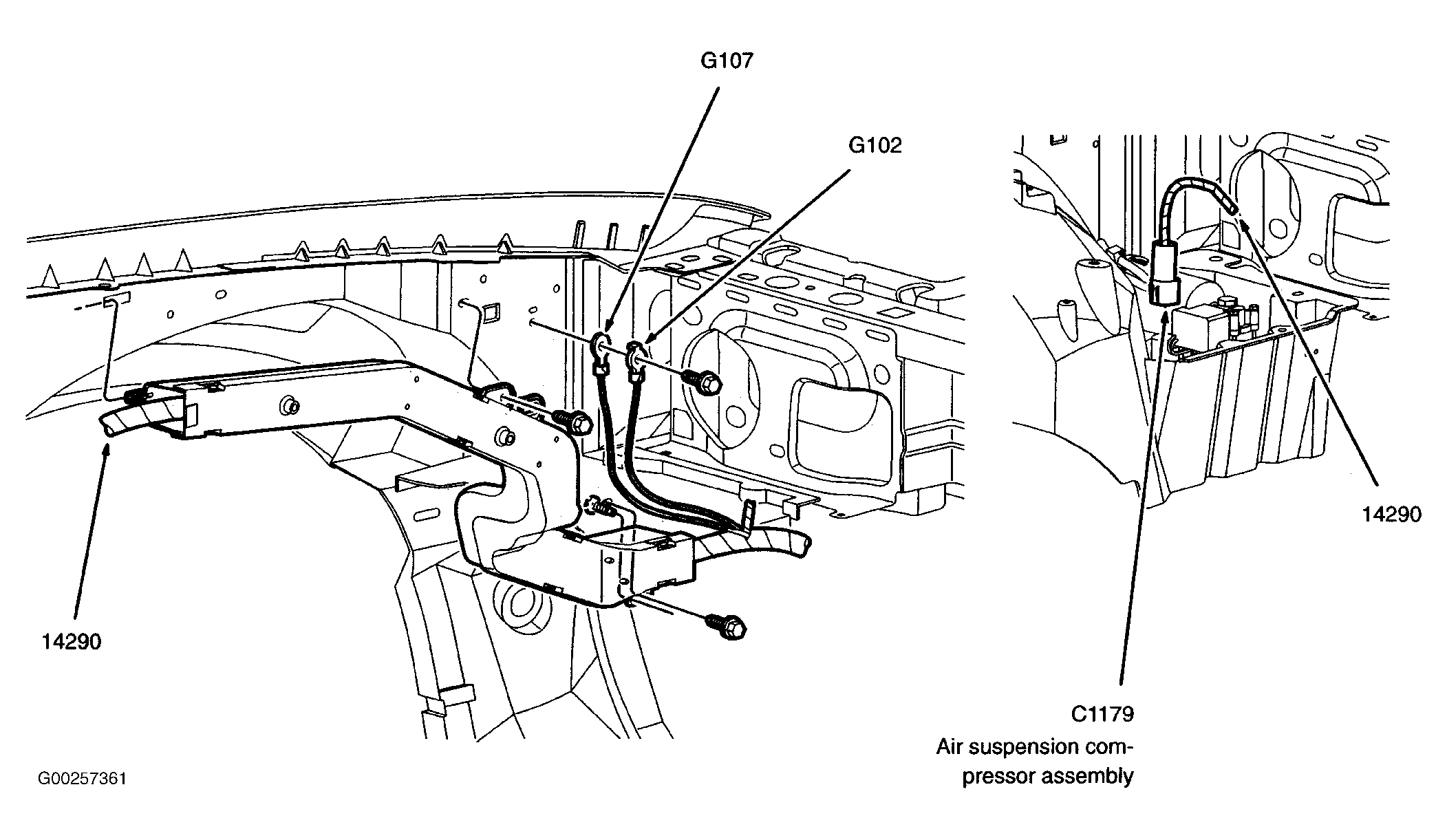 G107

G102

14290

14290

C1179
Air suspension compressor assembly

G00257361