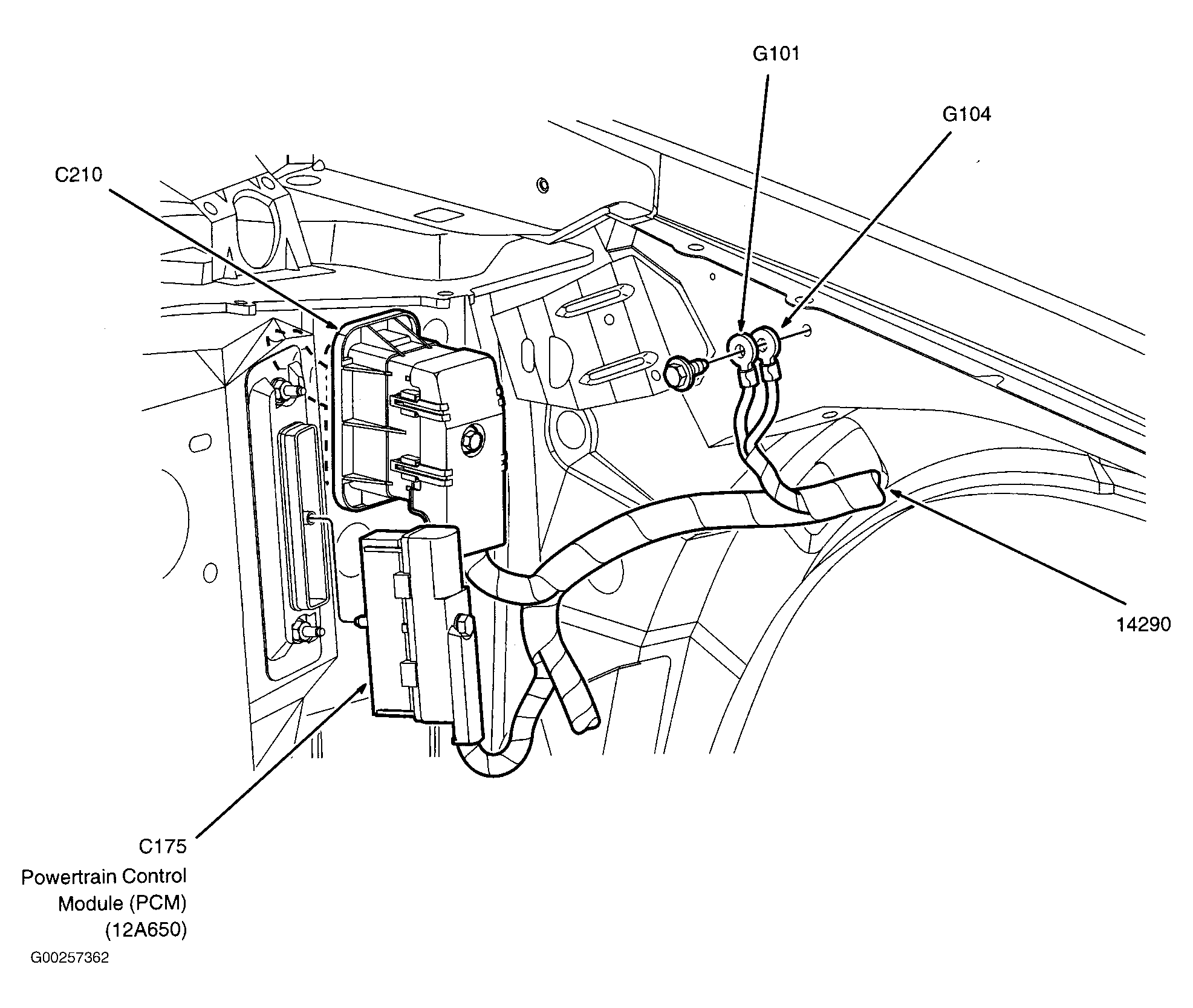 G101

G104

C210

14290

C175
Powertrain Control
Module (PCM)
(12A650)

G00257362