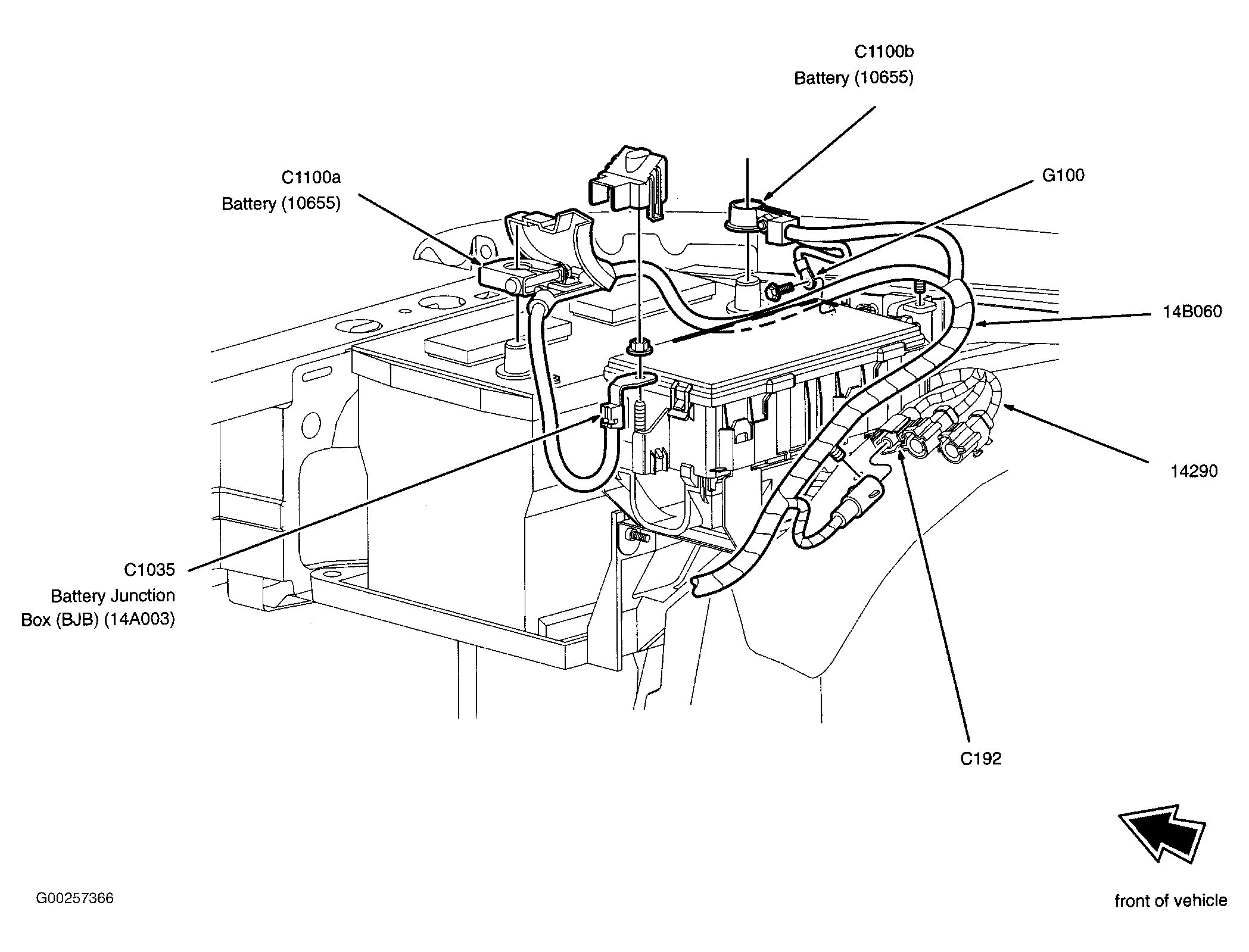 C1100b
Battery (10655)

C1100a
Battery (10655)

G100

14B060

14290

C1035
Battery Junction Box (BJB) (14A003)

C192

G00257366

front of vehicle