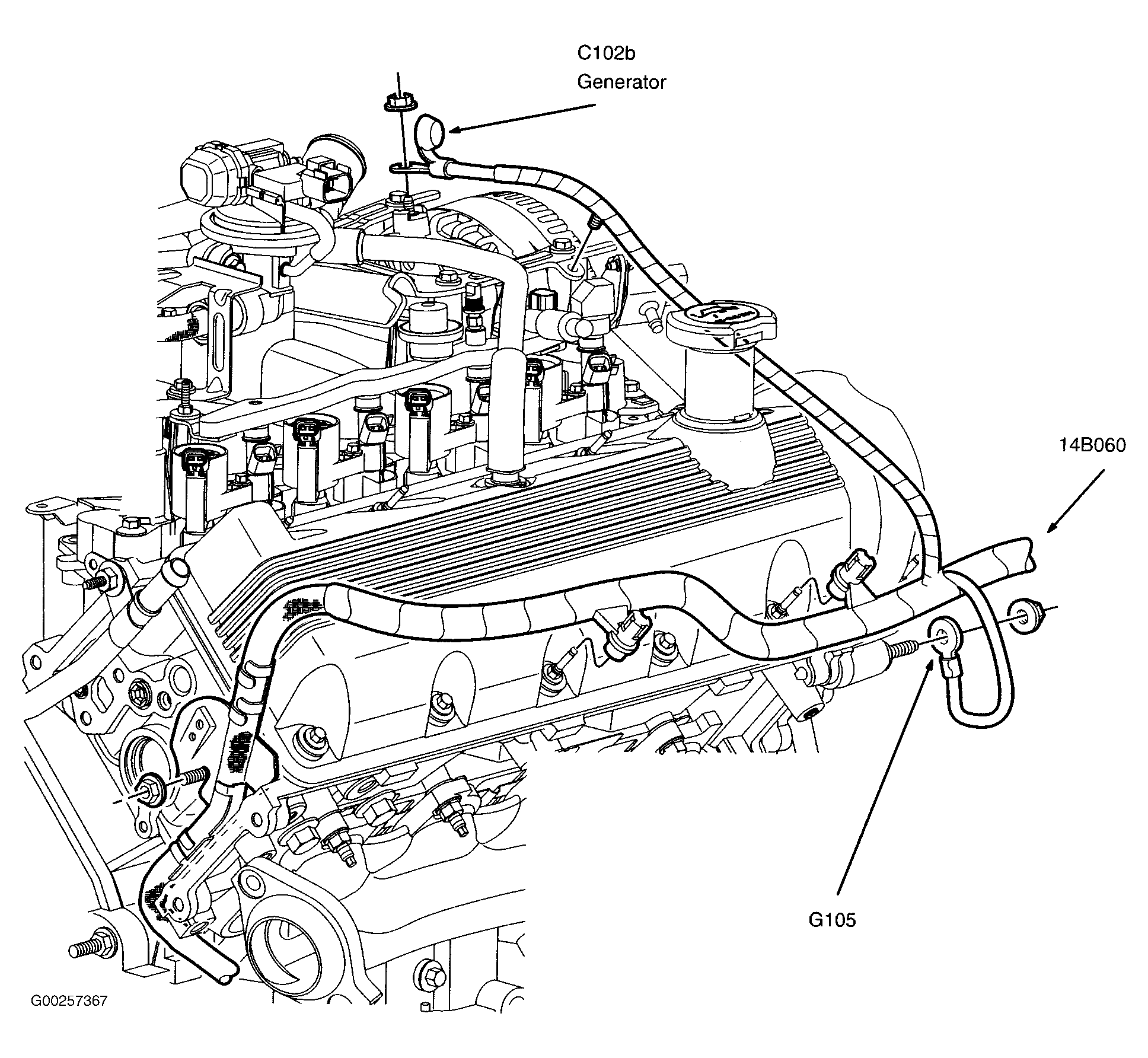 C102b
Generator

14B060

G105

G00257367