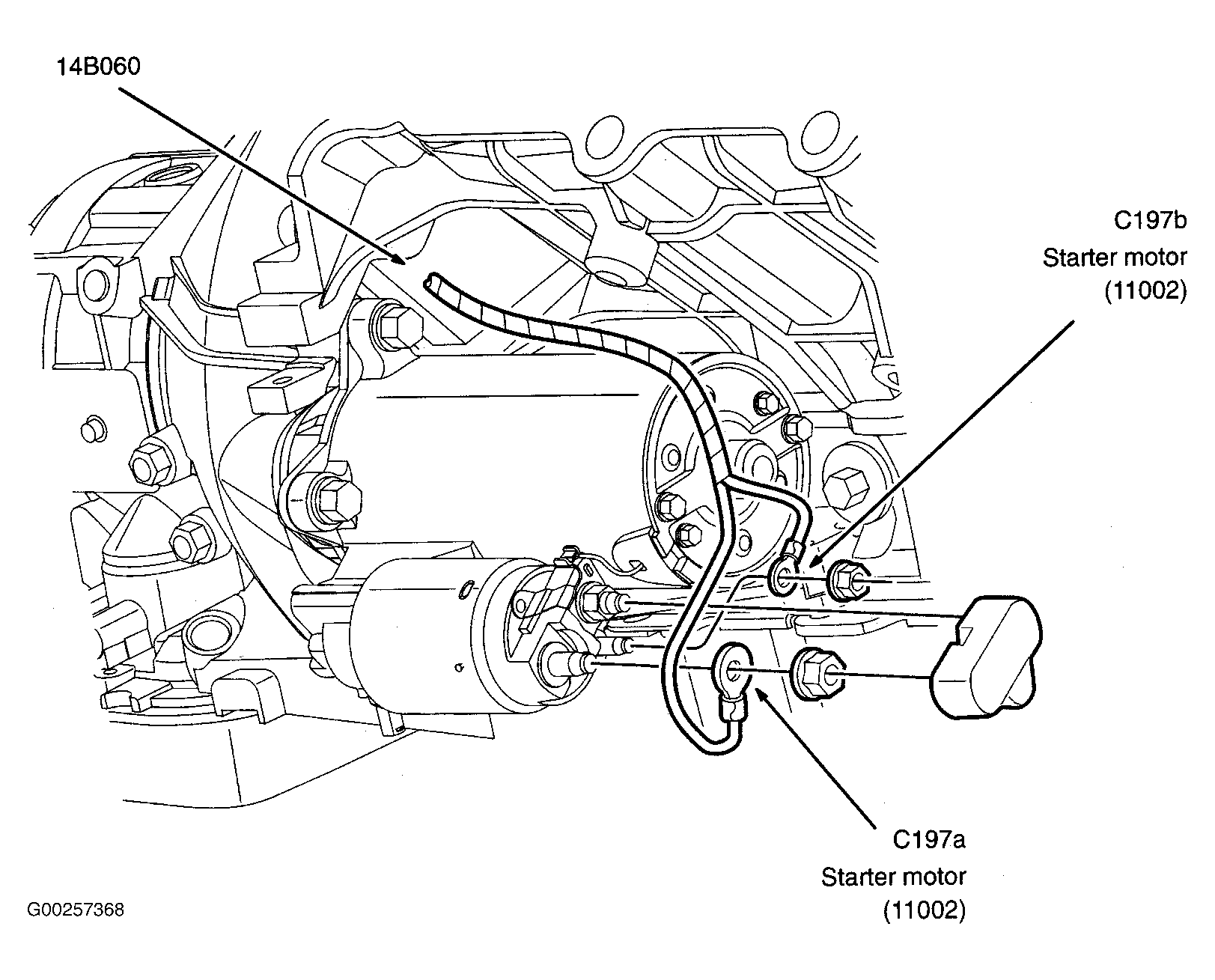 14B060

C197b
Starter motor
(11002)

C197a
Starter motor
(11002)

G00257368