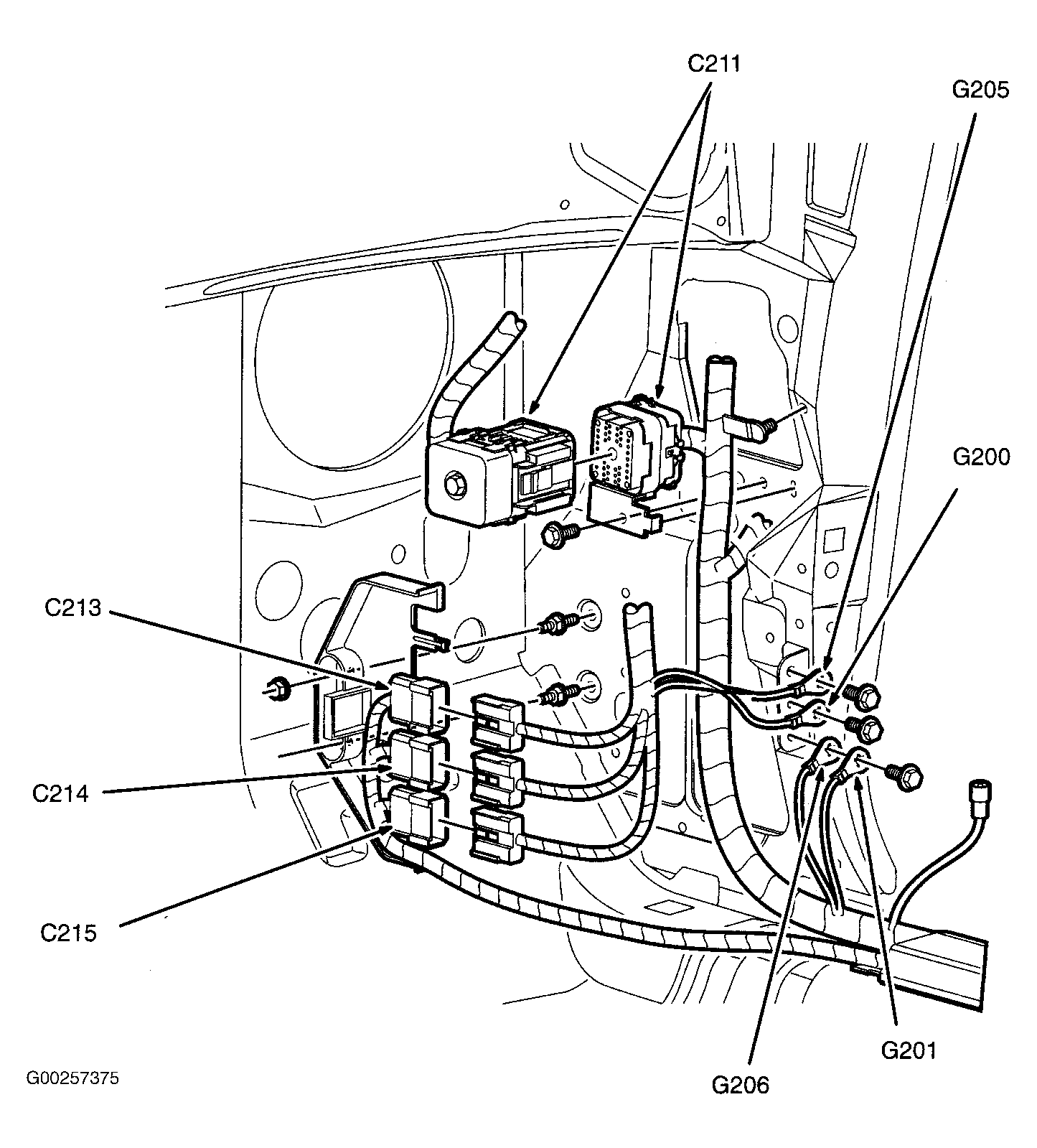 C211

G205

G200

C213

C214

C215

G201

G206

G00257375