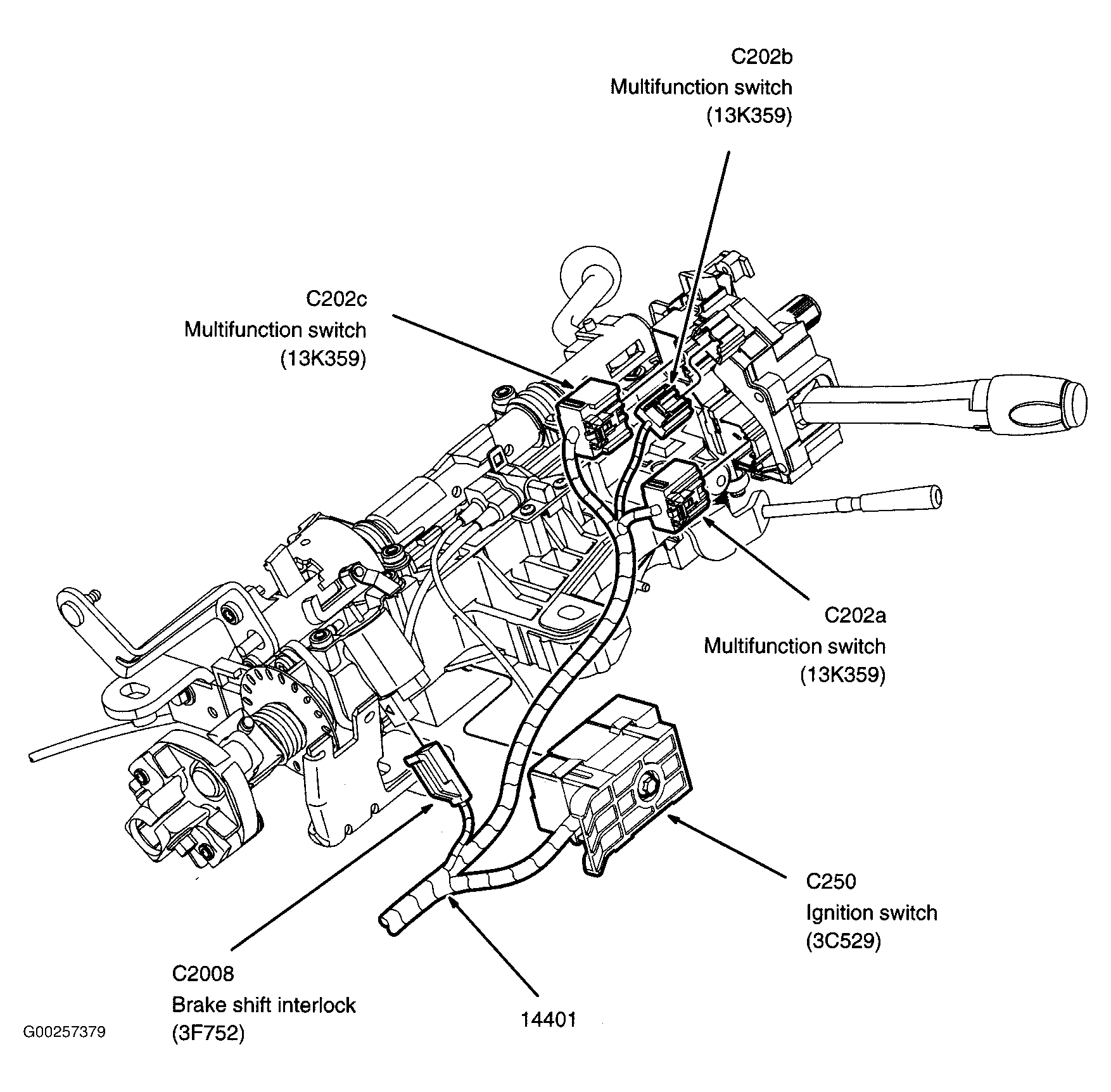 C202b
Multifunction switch
(13K359)

C202c
Multifunction switch
(13K359)

C202a
Multifunction switch
(13K359)

C250
Ignition switch
(3C529)

C2008
Brake shift interlock
(3F752)

14401

G00257379