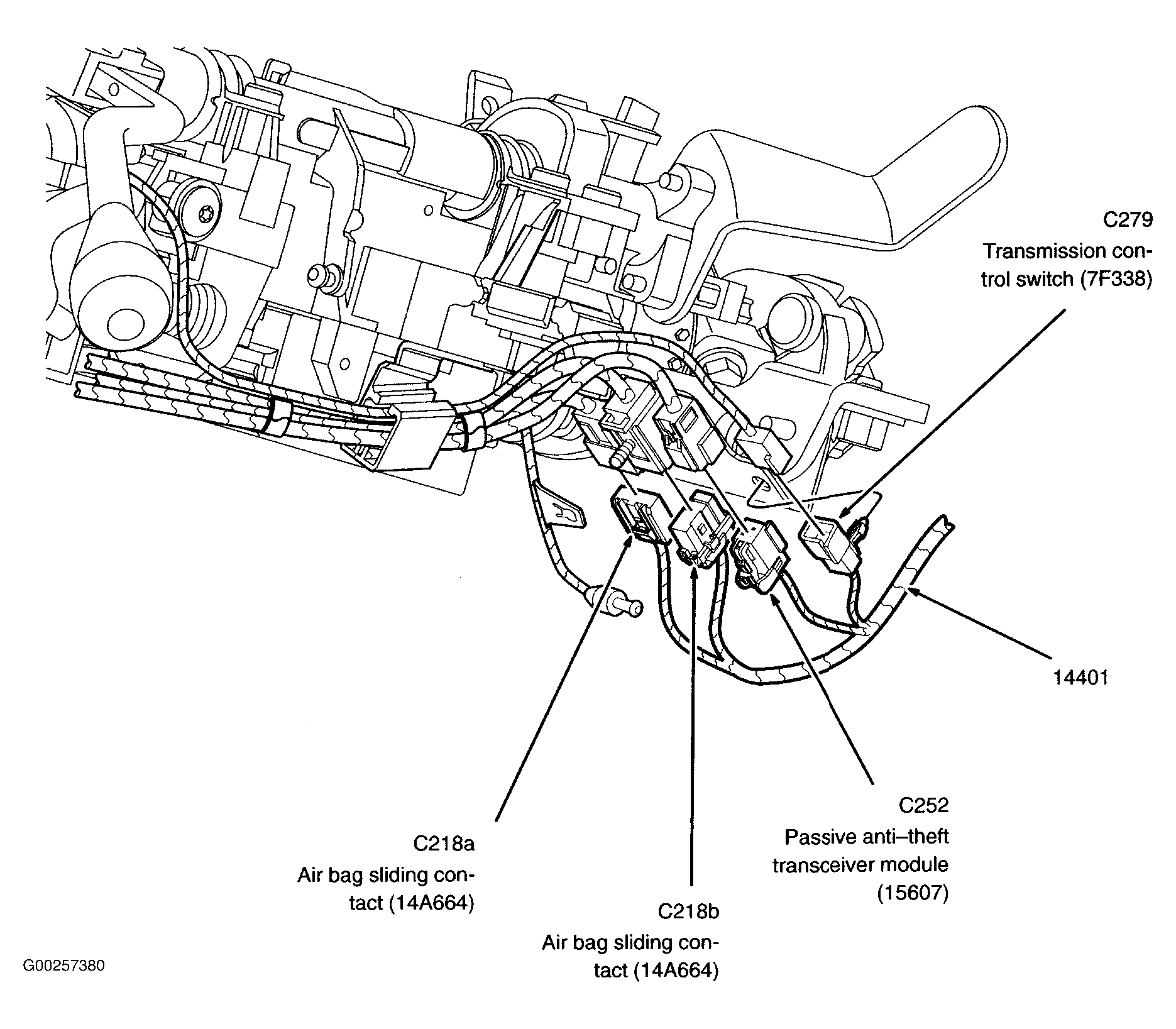 C279
Transmission control switch (7F338)

14401

C252
Passive anti–theft transceiver module (15607)

C218a
Air bag sliding contact (14A664)

C218b
Air bag sliding contact (14A664)

G00257380