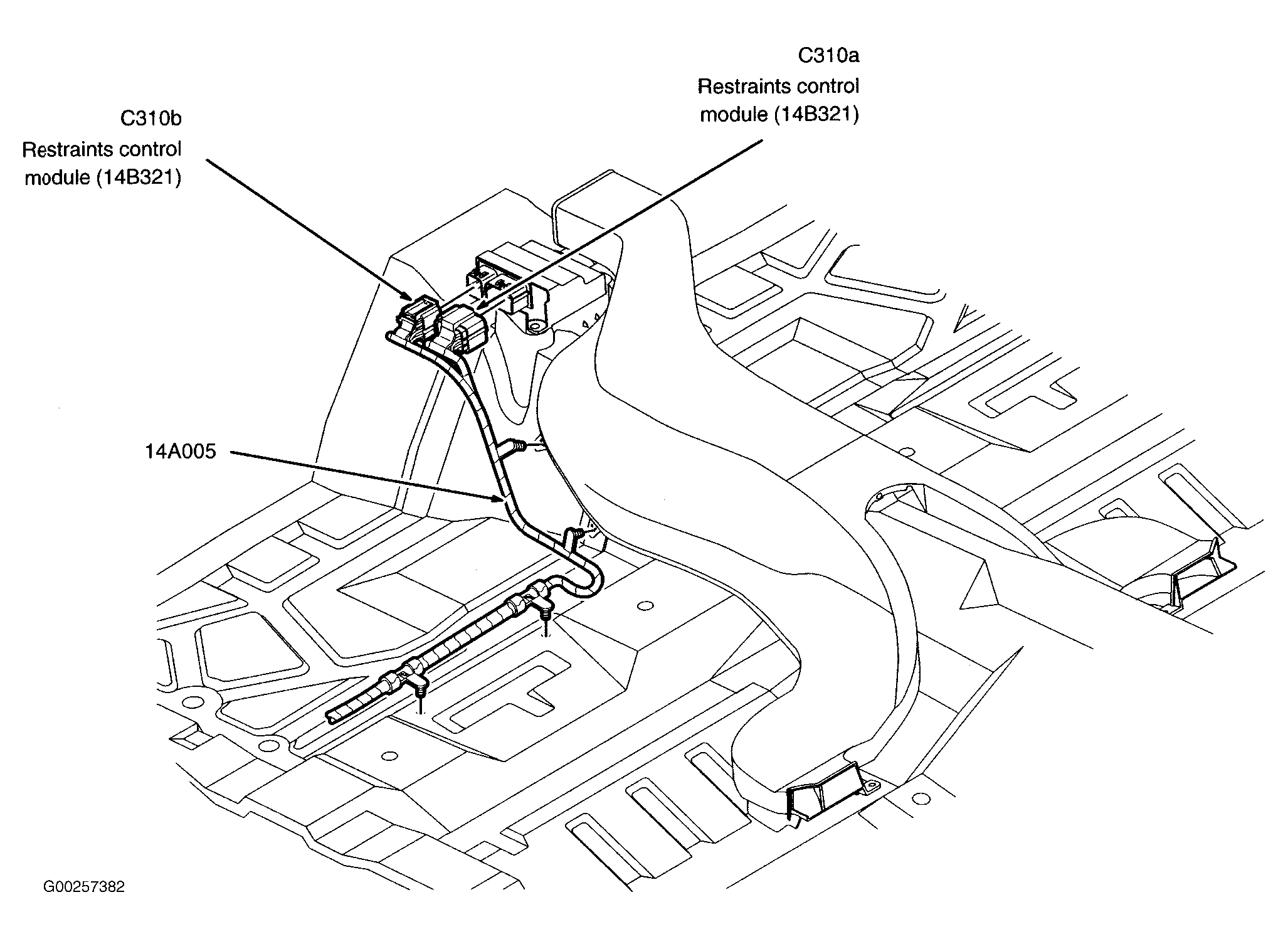 C310a
Restraints control module (14B321)

C310b
Restraints control module (14B321)

14A005

G00257382