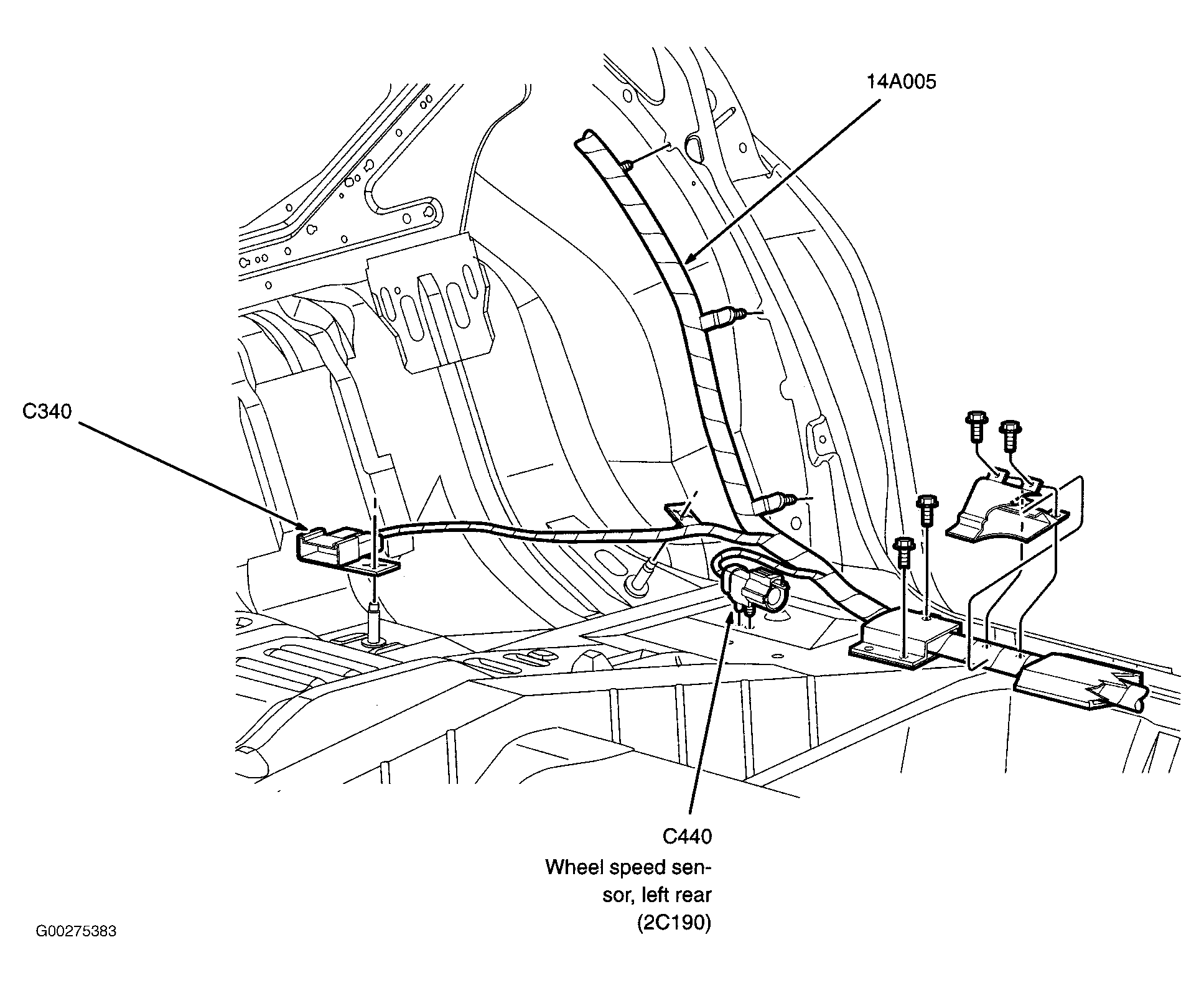 14A005

C340

C440
Wheel speed sensor, left rear
(2C190)

G00275383