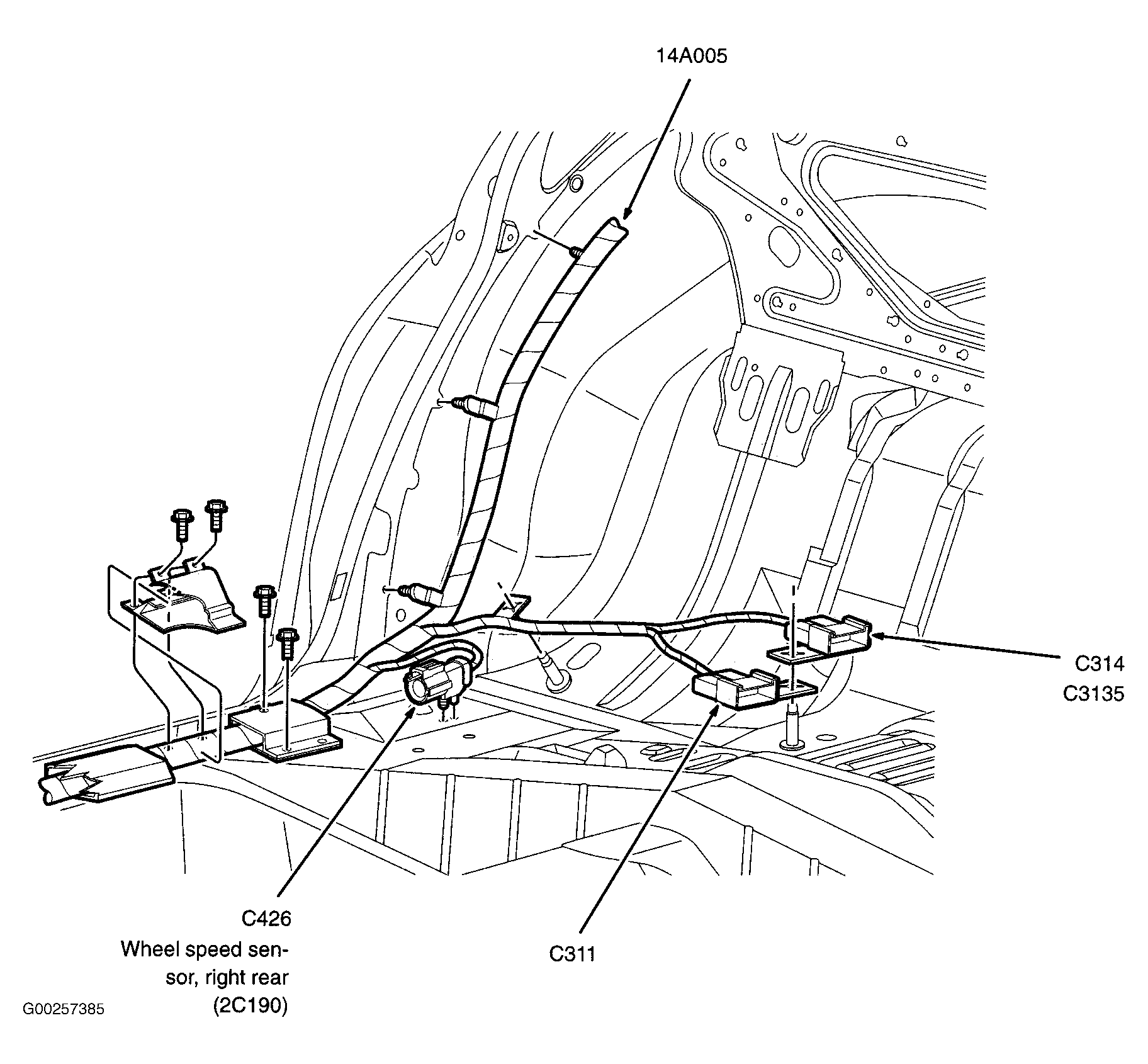 14A005

C314
C3135

C426
Wheel speed sensor, right rear
(2C190)

C311

G00257385