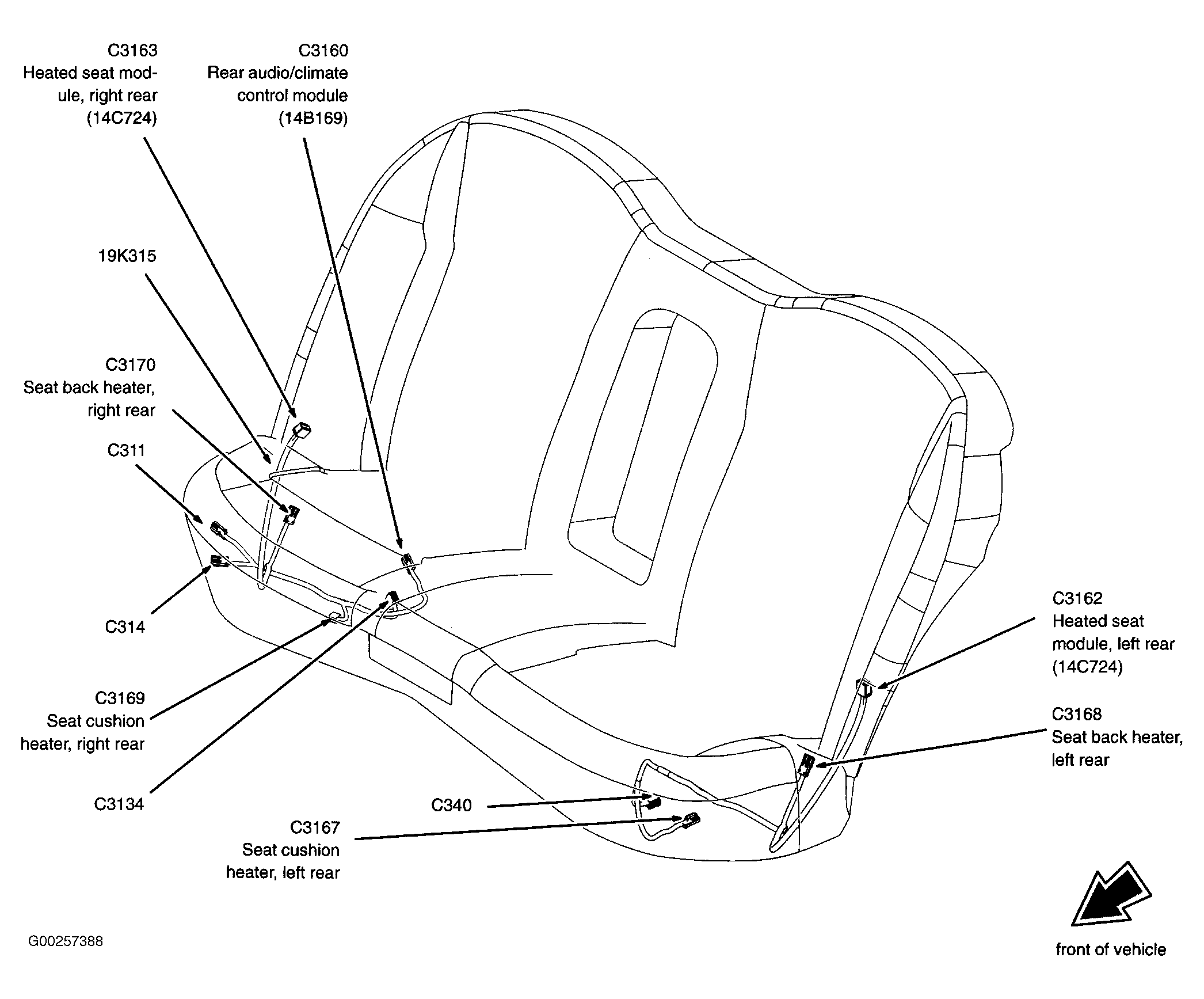 C3163
Heated seat module, right rear
(14C724)

C3160
Rear audio/climate control module
(14B169)

19K315

C3170
Seat back heater, right rear

C311

C314

C3169
Seat cushion heater, right rear

C3134

C340

C3167
Seat cushion heater, left rear

C3162
Heated seat module, left rear
(14C724)

C3168
Seat back heater, left rear

G00257388

front of vehicle