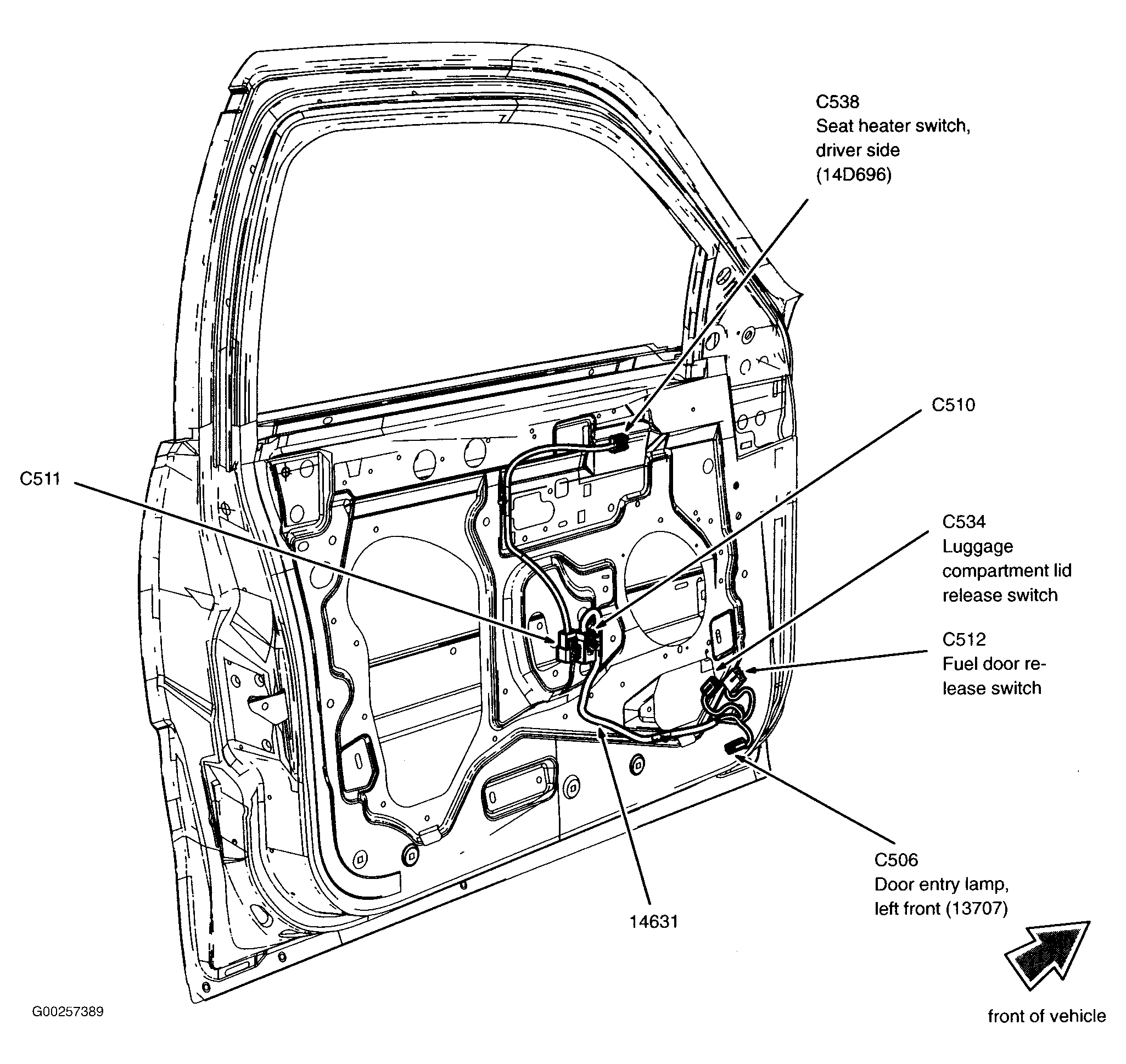 C538
Seat heater switch, driver side (14D696)

C510

C511

C534
Luggage compartment lid release switch

C512
Fuel door release switch

C506
Door entry lamp, left front (13707)

14631

G00257389

front of vehicle