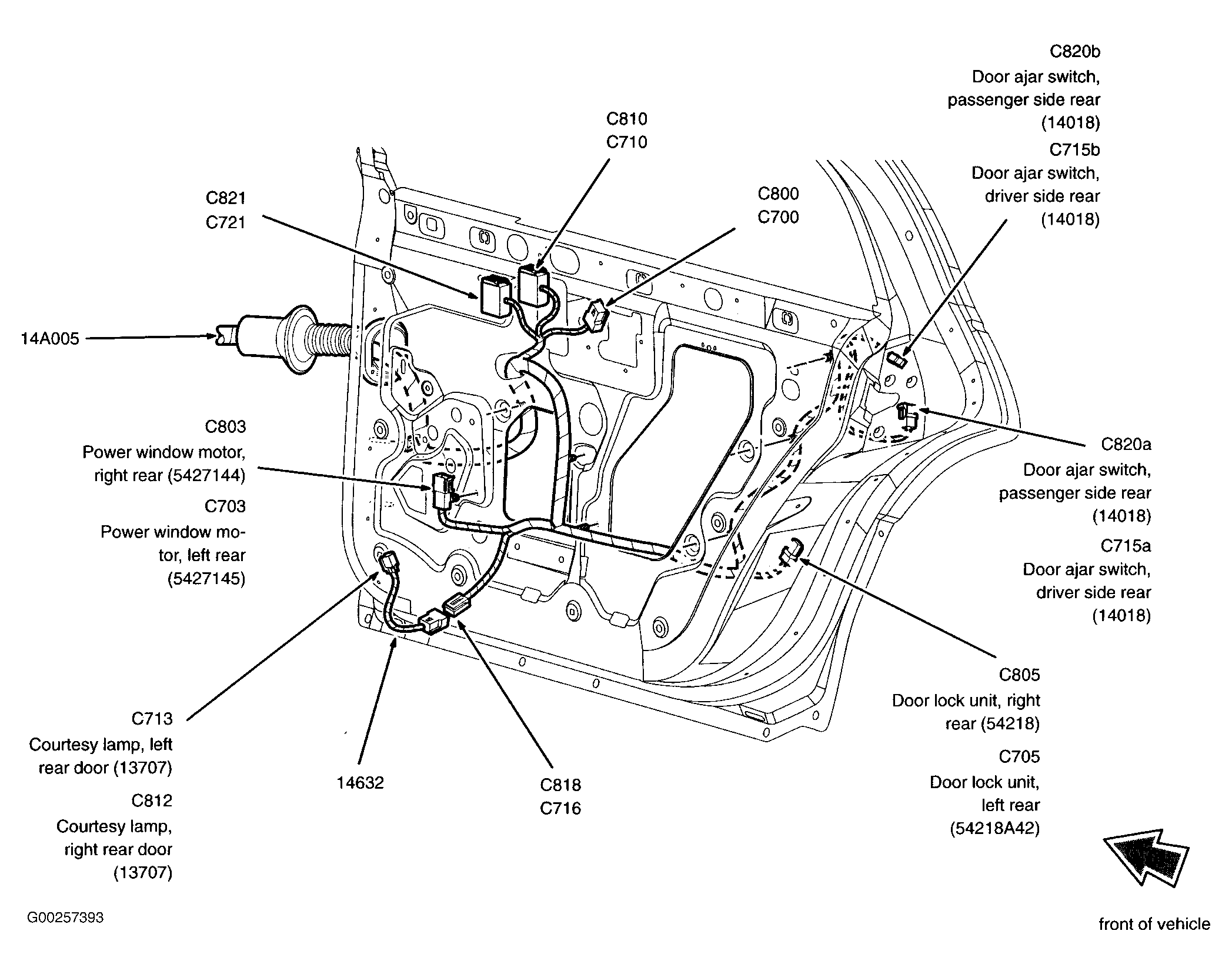 C820b
Door ajar switch, passenger side rear (14018)
C715b
Door ajar switch, driver side rear (14018)

C810
C710

C821
C721

C800
C700

14A005

C803
Power window motor, right rear (5427144)
C703
Power window motor, left rear (5427145)

C820a
Door ajar switch, passenger side rear (14018)
C715a
Door ajar switch, driver side rear (14018)

C805
Door lock unit, right rear (54218)
C705
Door lock unit, left rear (54218A42)

C713
Courtesy lamp, left rear door (13707)
C812
Courtesy lamp, right rear door (13707)

14632

C818
C716

G00257393

front of vehicle