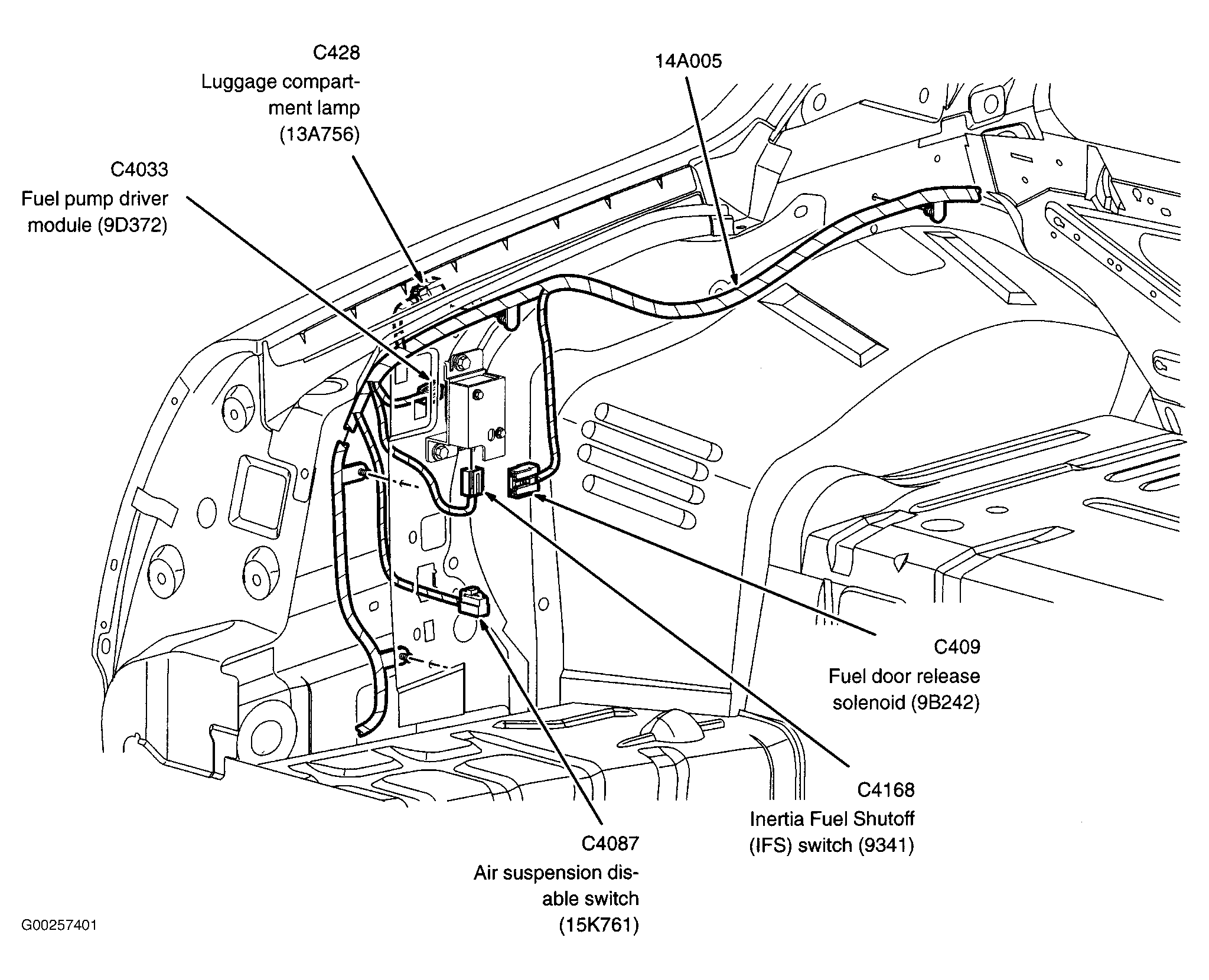 C428
Luggage compartment lamp
(13A756)

14A005

C4033
Fuel pump driver module (9D372)

C409
Fuel door release solenoid (9B242)

C4168
Inertia Fuel Shutoff (IFS) switch (9341)

C4087
Air suspension disable switch
(15K761)

G00257401