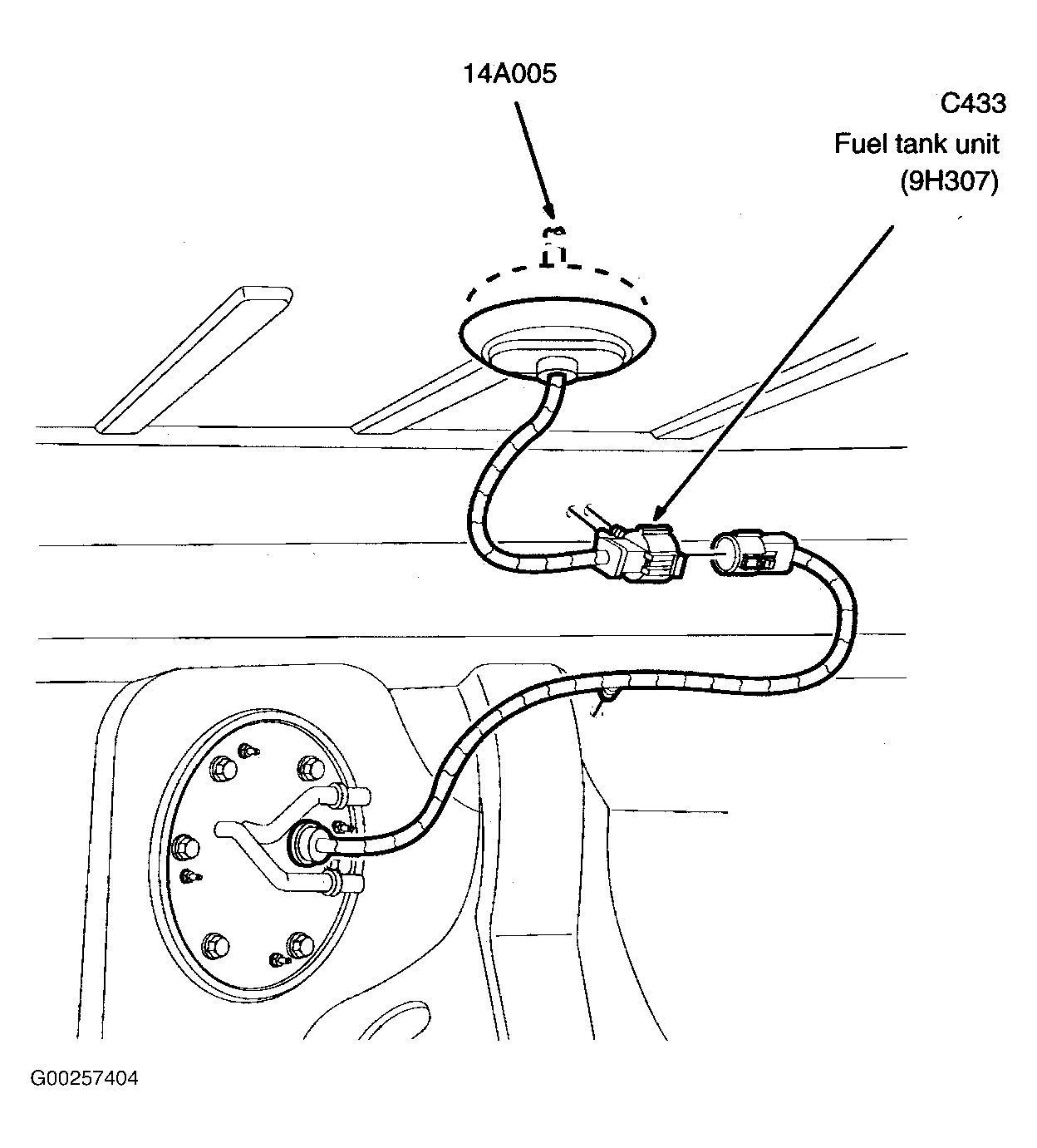 14A005

C433
Fuel tank unit
(9H307)

G00257404