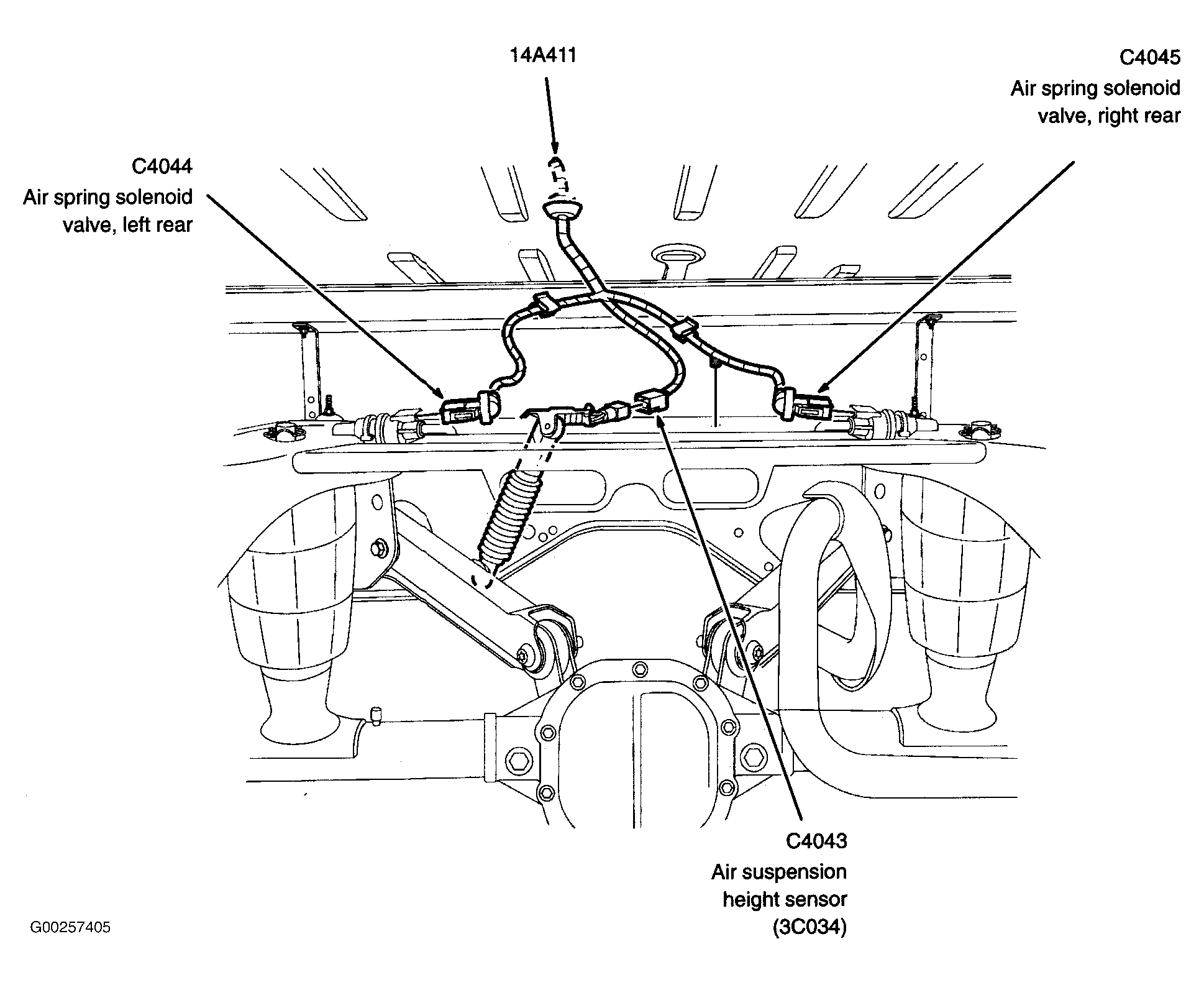 14A411

C4045
Air spring solenoid valve, right rear

C4044
Air spring solenoid valve, left rear

C4043
Air suspension height sensor (3C034)

G00257405