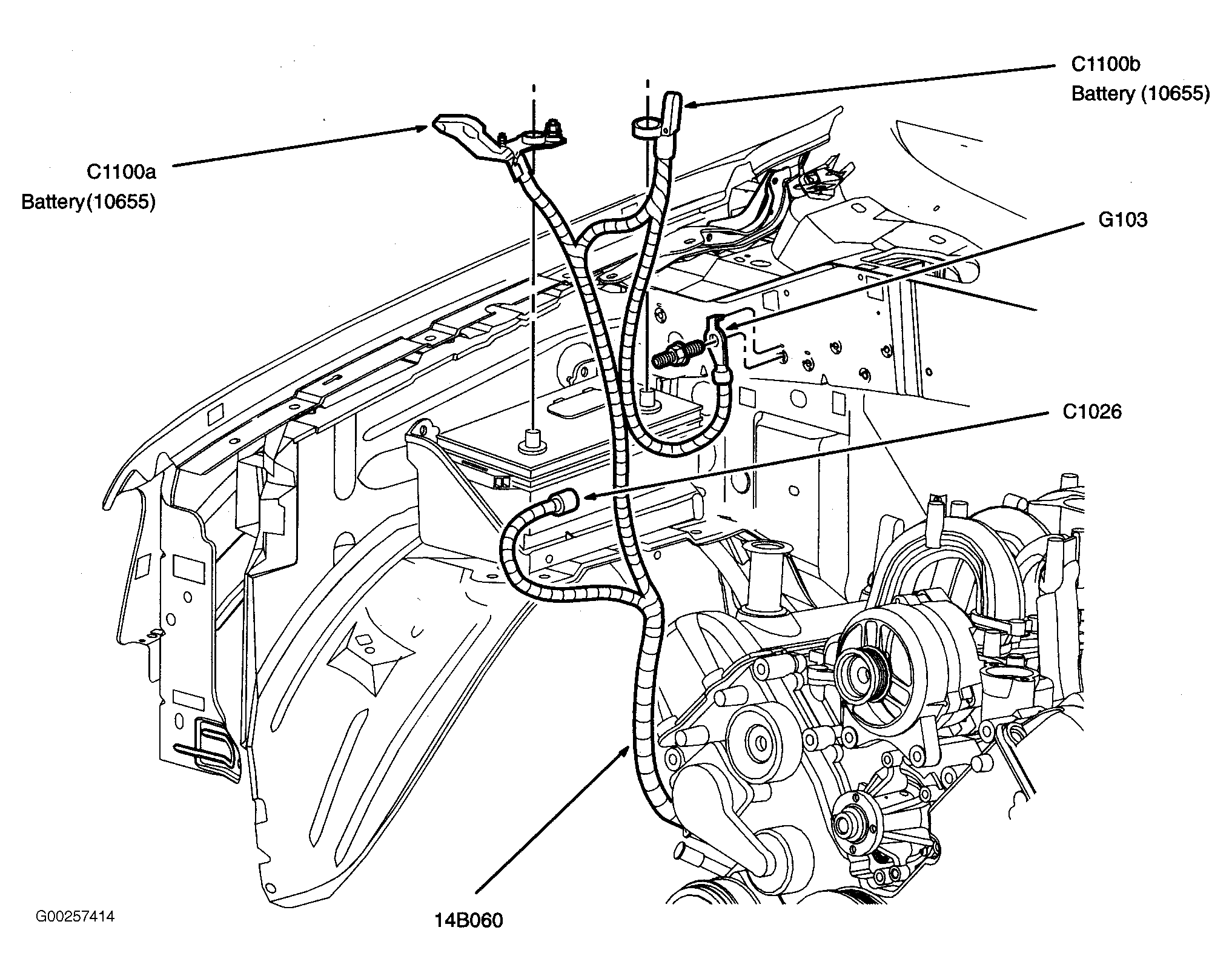 C1100b
Battery (10655)

C1100a
Battery(10655)

G103

C1026

G00257414

14B060