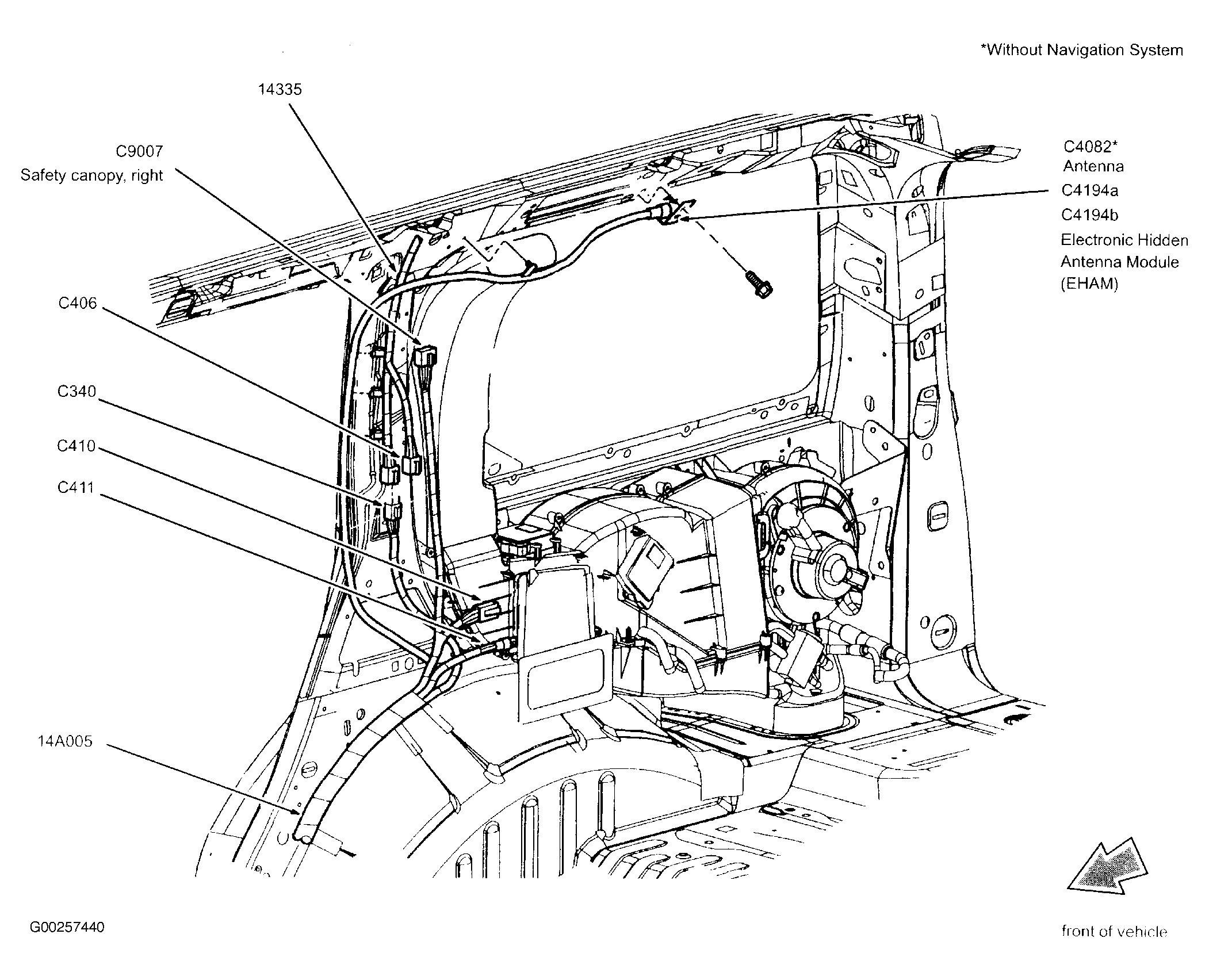 *Without Navigation System

14335

C9007
Safety canopy, right

C4082*
Antenna
C4194a
C4194b
Electronic Hidden Antenna Module (EHAM)

C406

C340

C410

C411

14A005

G00257440

front of vehicle