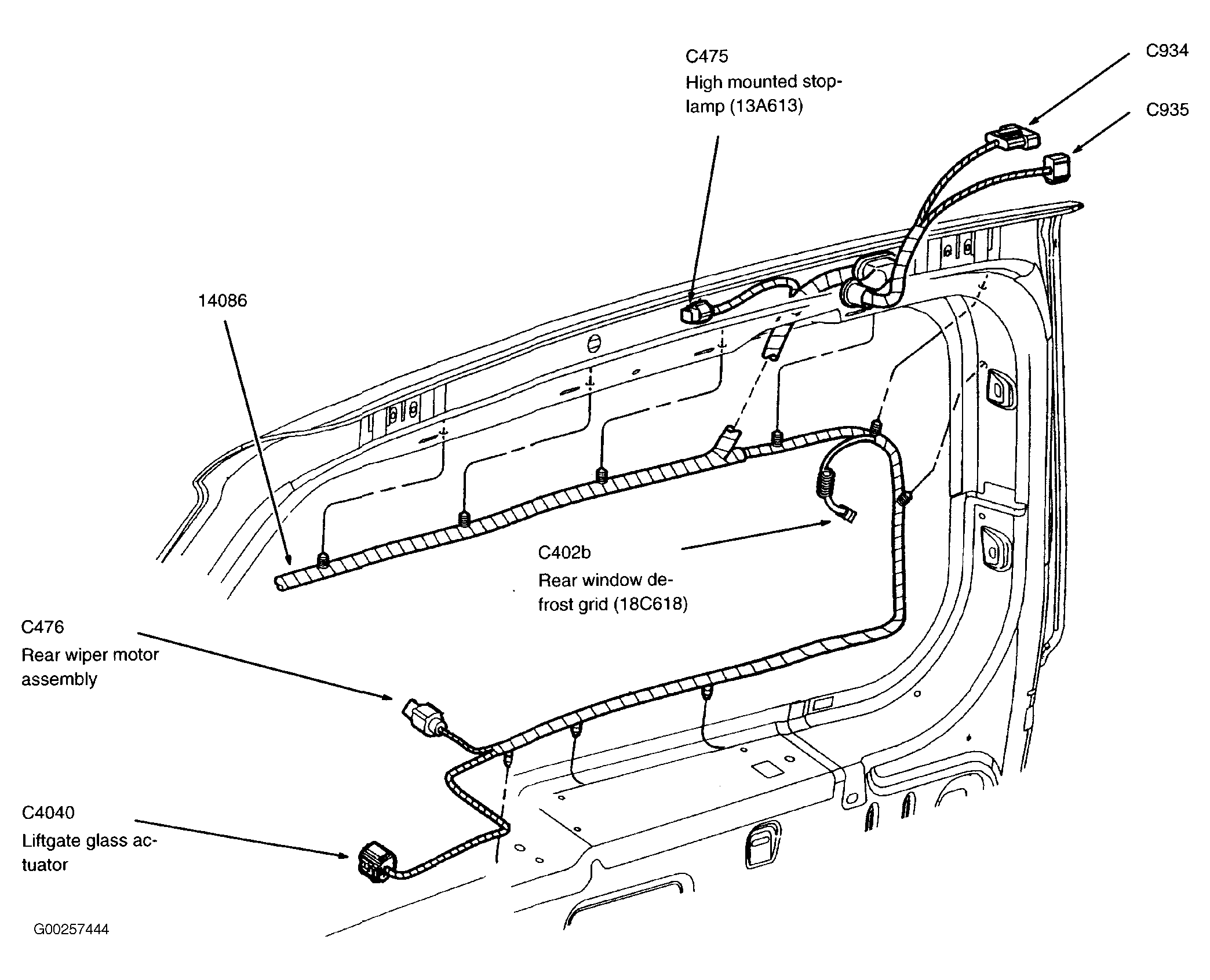 C475
High mounted stoplamp (13A613)

C934

C935

14086

C402b
Rear window defrost grid (18C618)

C476
Rear wiper motor assembly

C4040
Liftgate glass actuator

G00257444